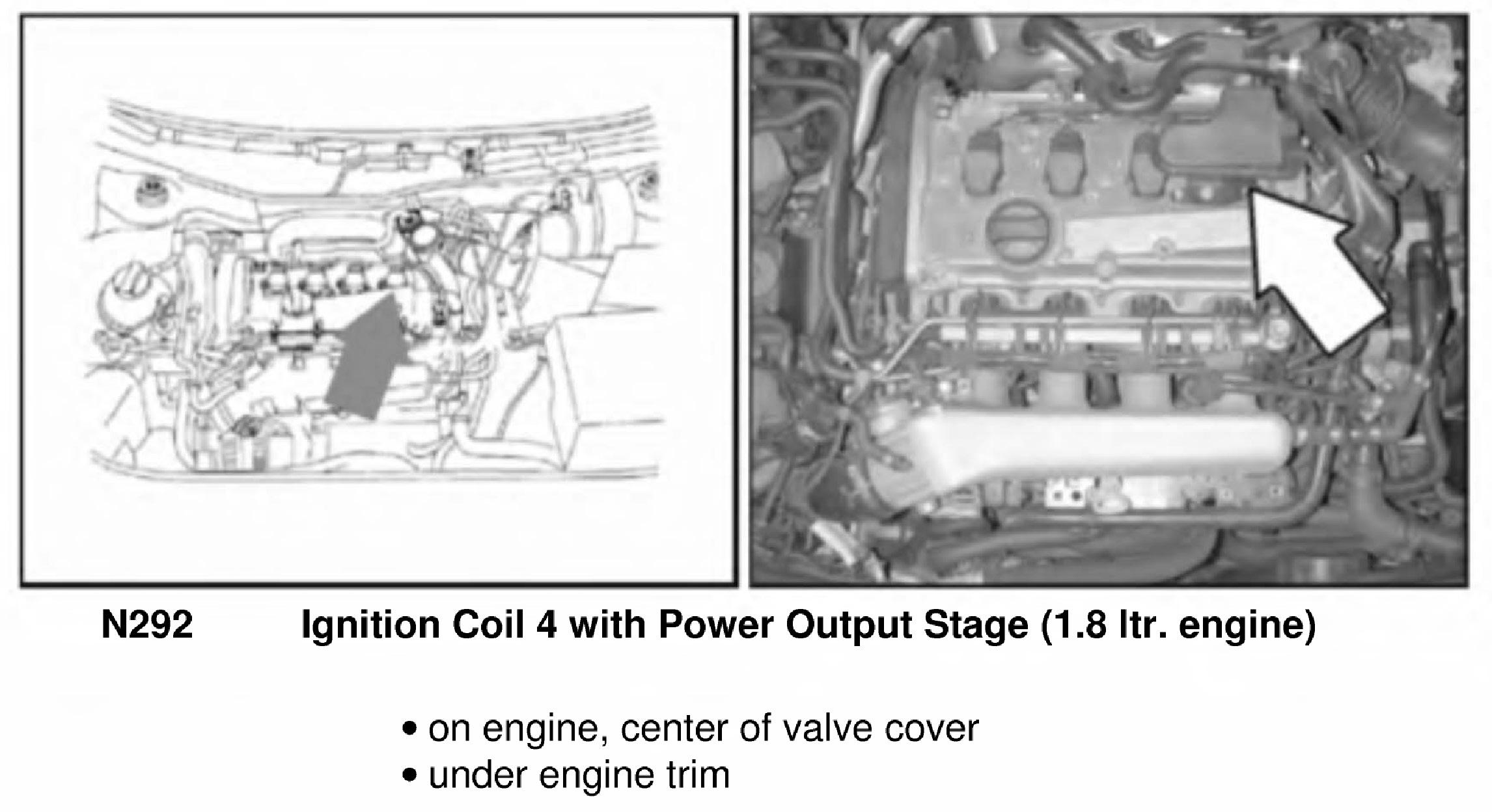 N292 Ignition Coil 4 with Power Output Stage (1.8 ltr. engine)

• on engine, center of valve cover
• under engine trim