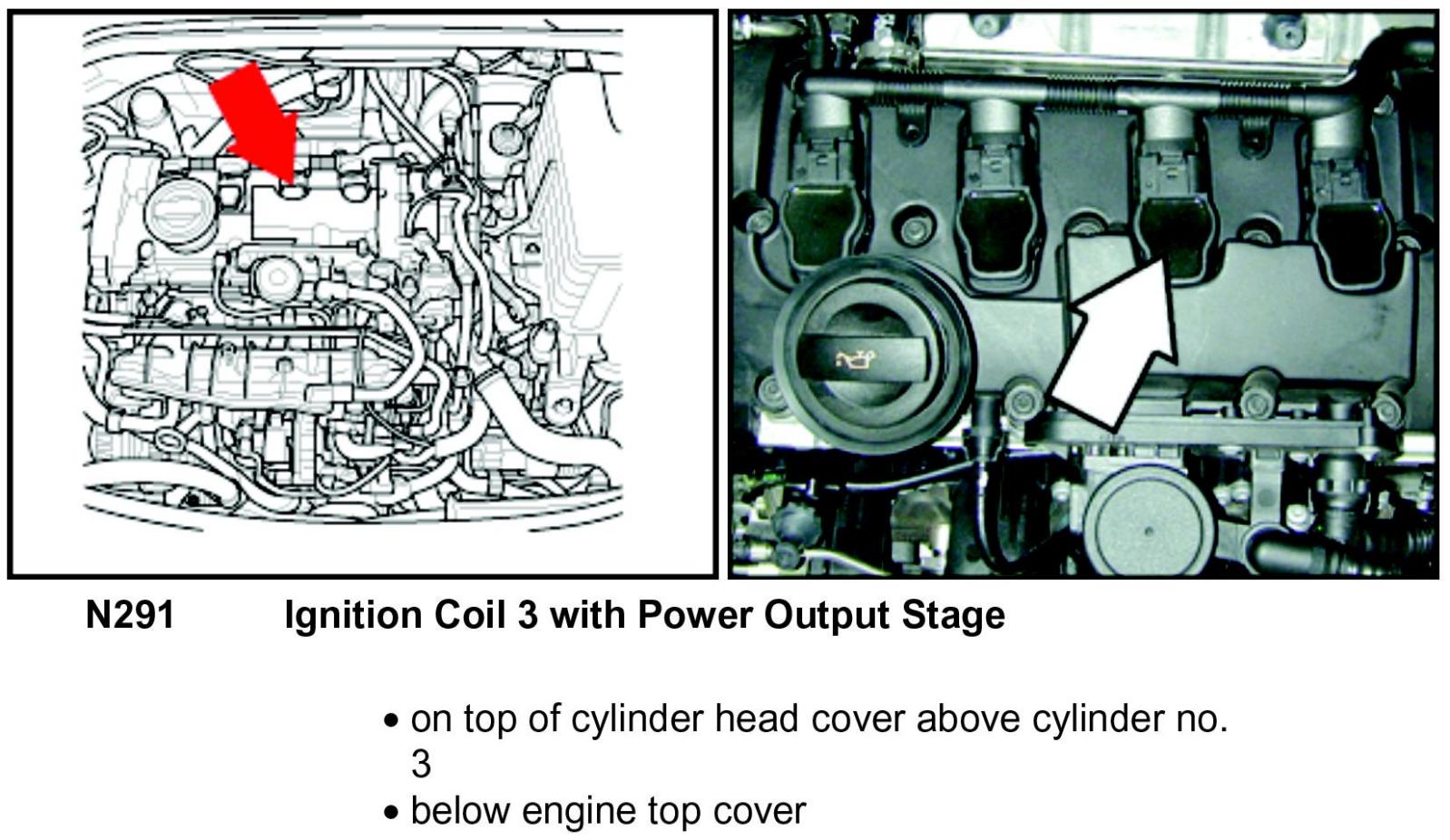 N291 Ignition Coil 3 with Power Output Stage

• on top of cylinder head cover above cylinder no. 3
• below engine top cover