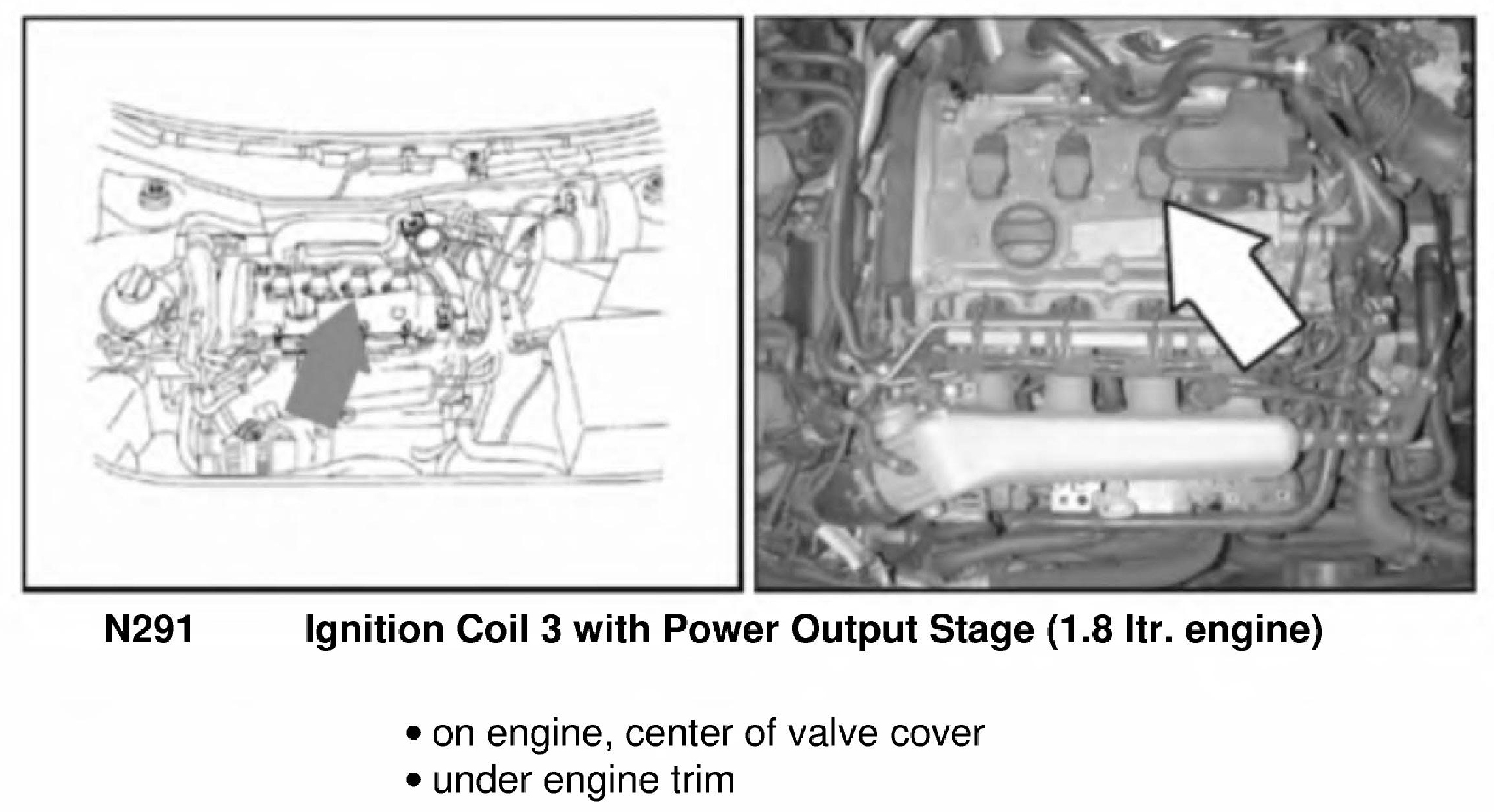 N291 Ignition Coil 3 with Power Output Stage (1.8 ltr. engine)

• on engine, center of valve cover
• under engine trim