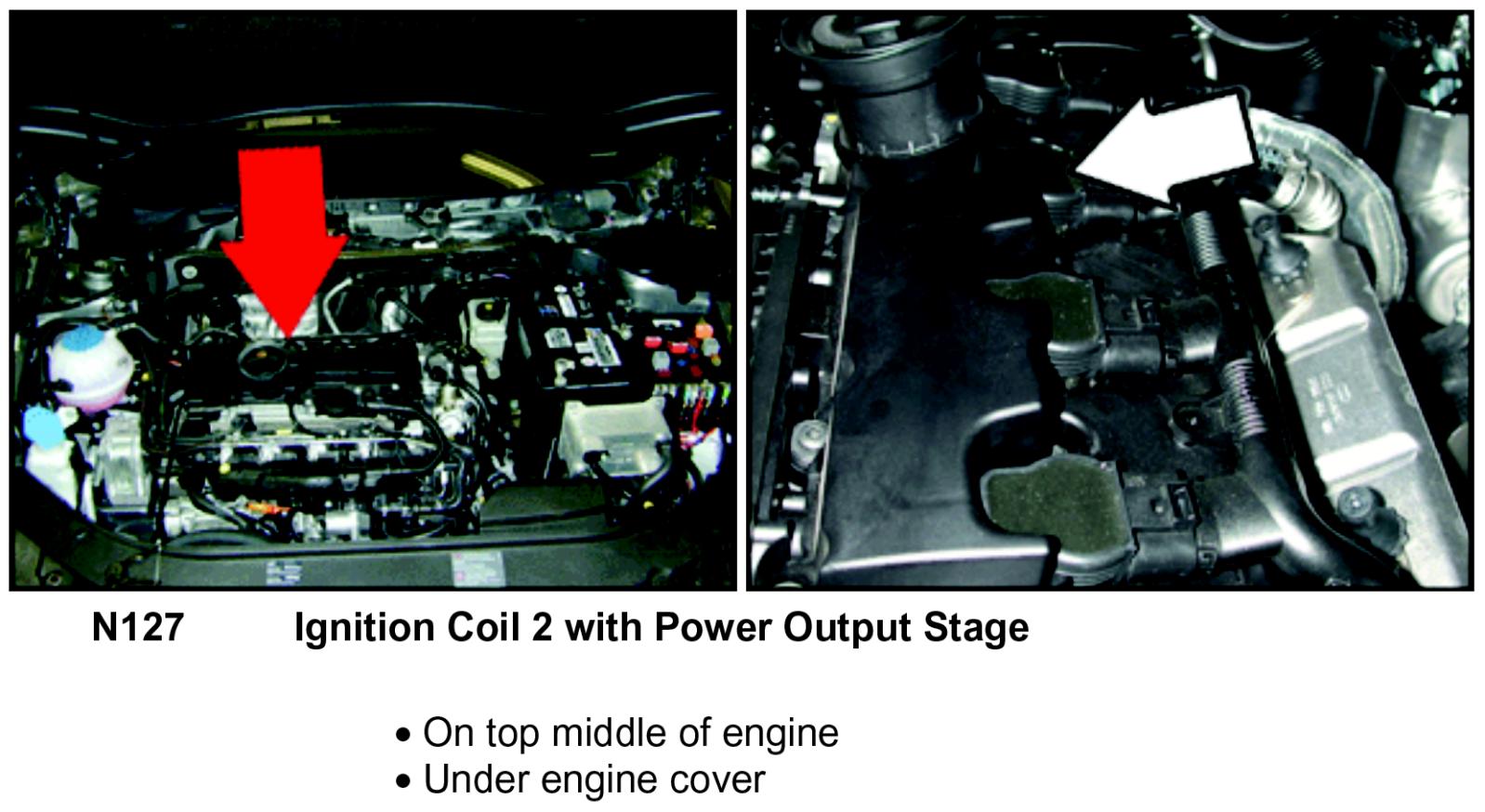 N127 Ignition Coil 2 with Power Output Stage

• On top middle of engine
• Under engine cover