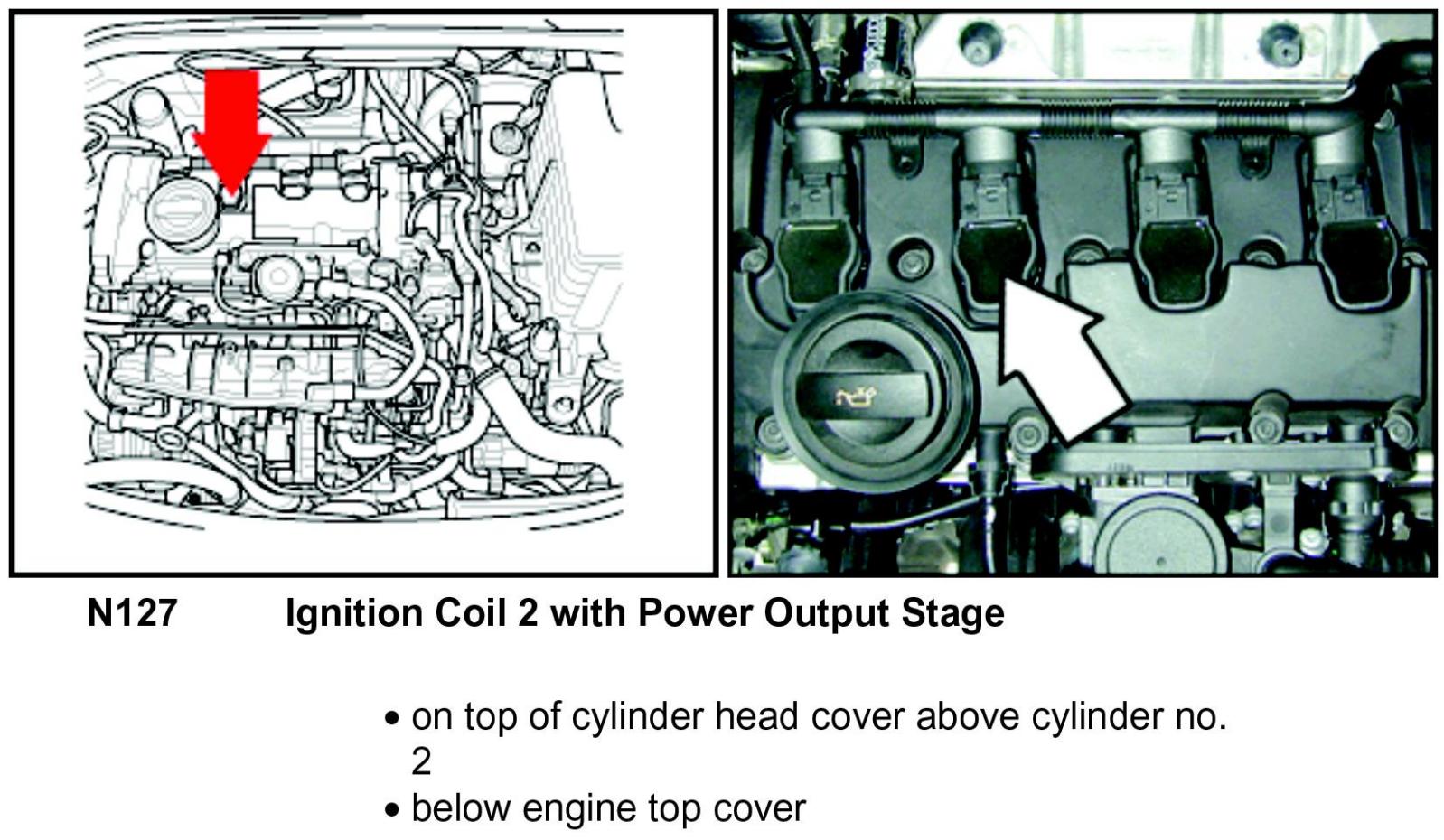 N127 Ignition Coil 2 with Power Output Stage

• on top of cylinder head cover above cylinder no. 2
• below engine top cover