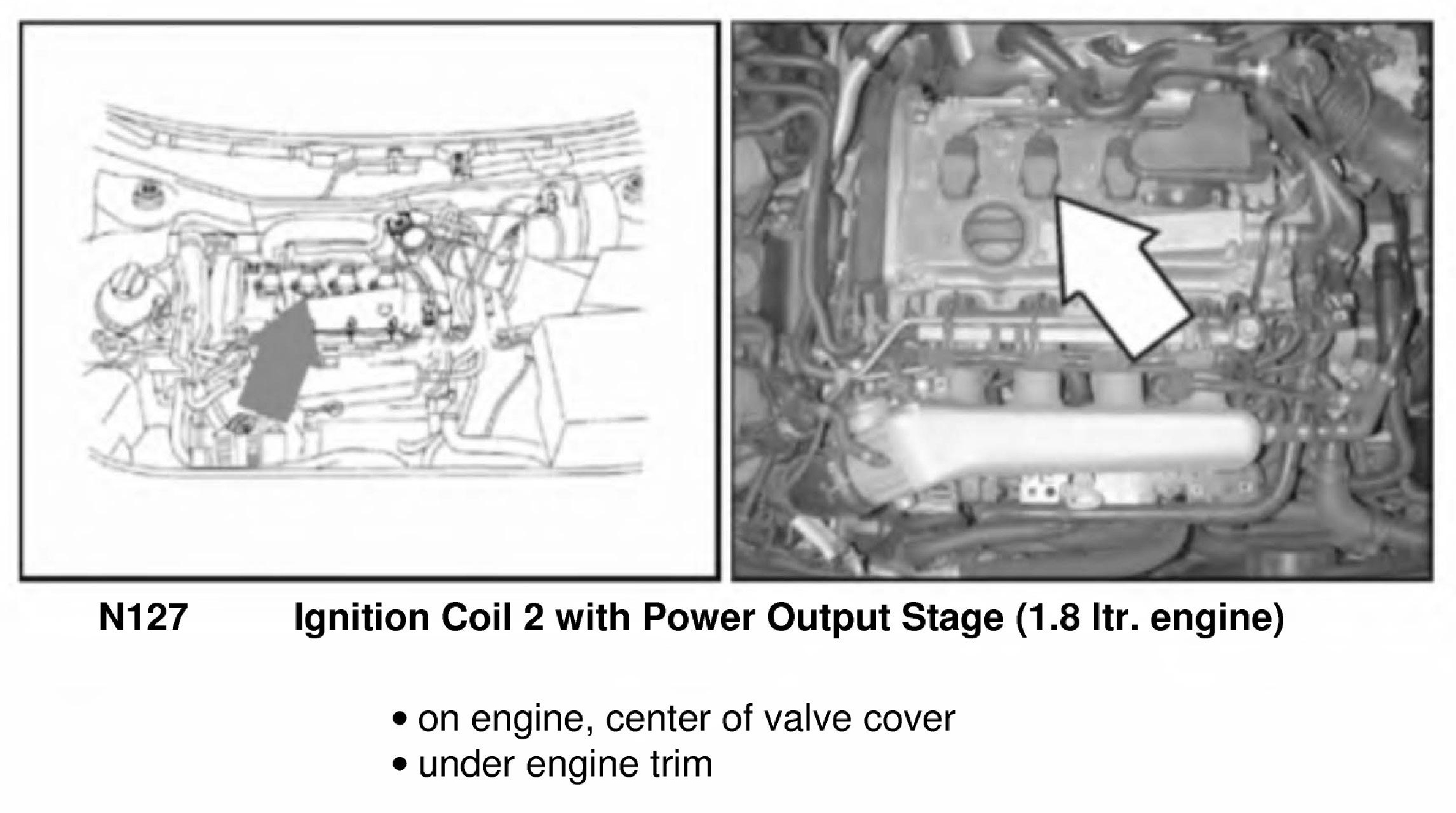 N127 Ignition Coil 2 with Power Output Stage (1.8 ltr. engine)

• on engine, center of valve cover
• under engine trim