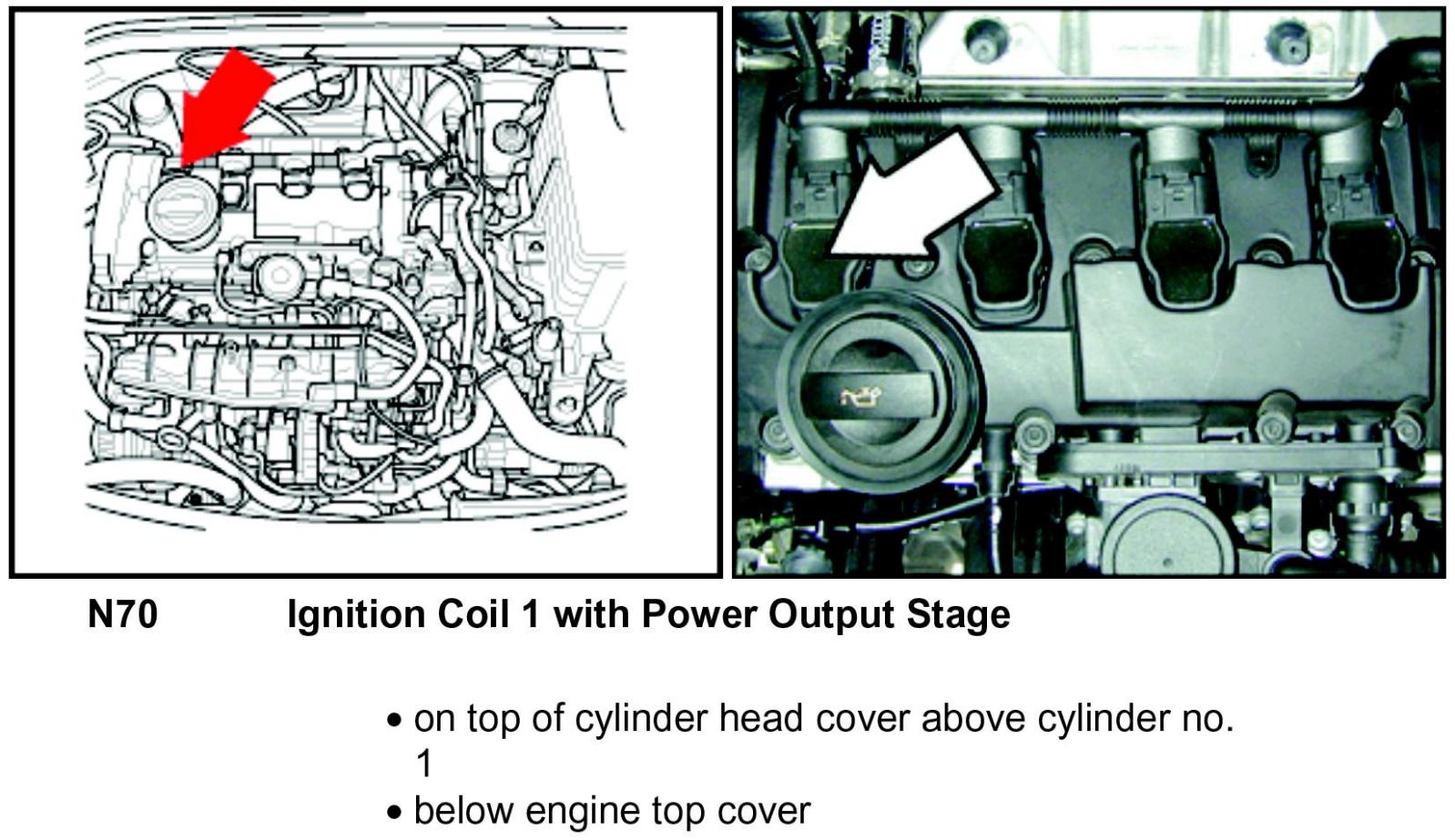 N70 Ignition Coil 1 with Power Output Stage

• on top of cylinder head cover above cylinder no. 1
• below engine top cover