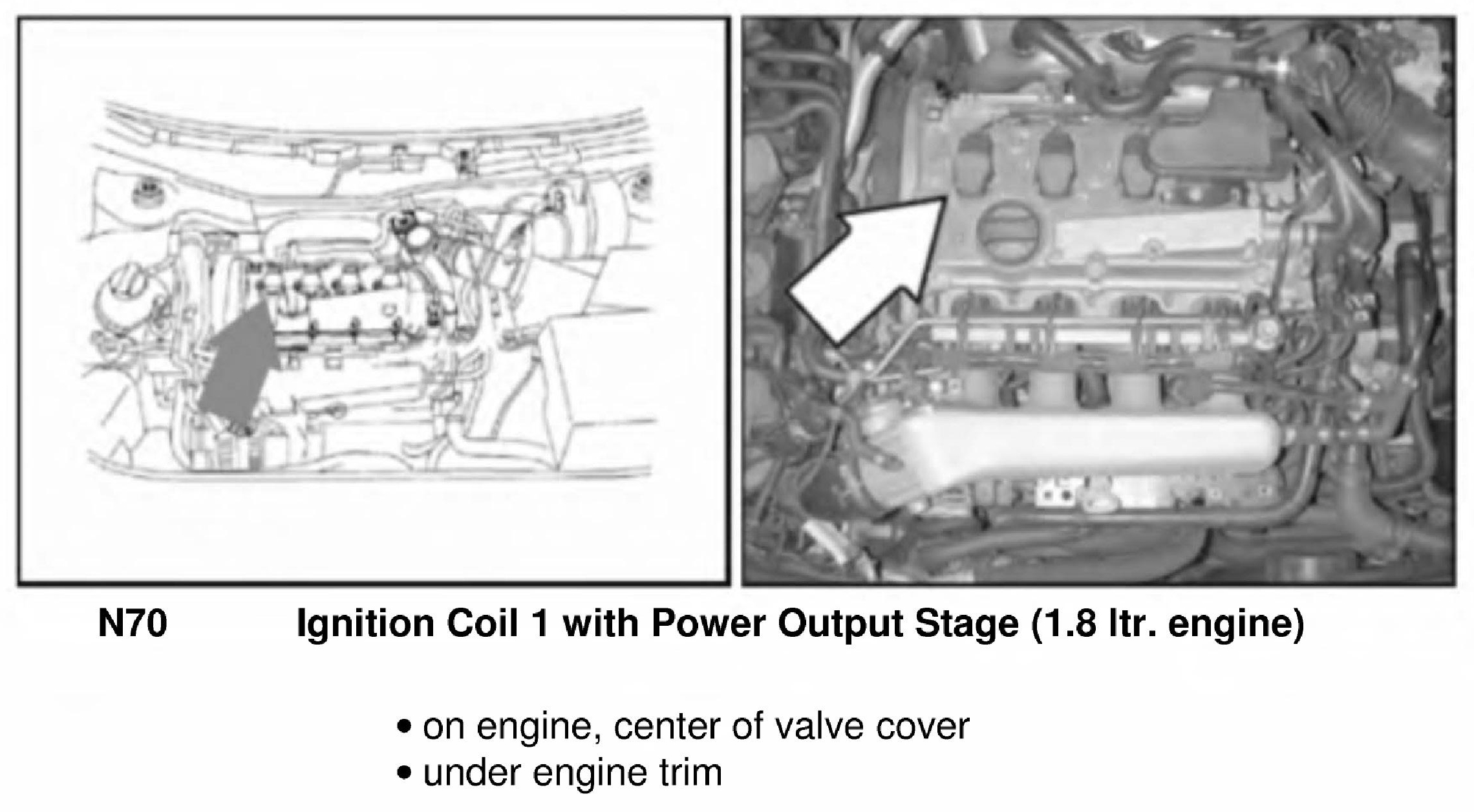 N70 Ignition Coil 1 with Power Output Stage (1.8 ltr. engine)

• on engine, center of valve cover
• under engine trim