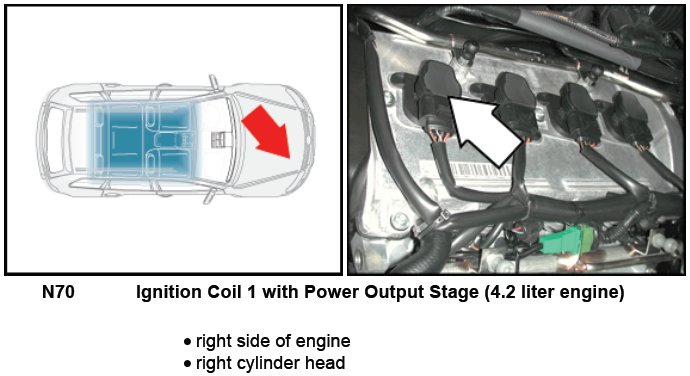 N70 Ignition Coil 1 with Power Output Stage (4.2 liter engine)

• right side of engine
• right cylinder head