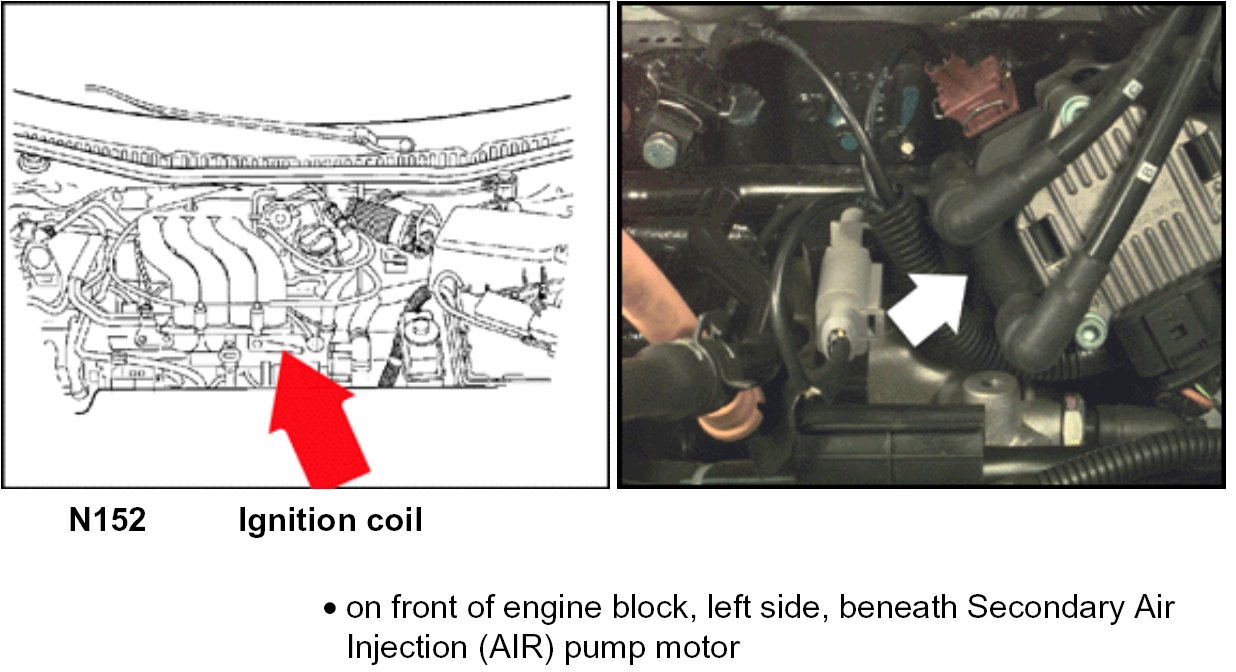 N152 Ignition coil

• on front of engine block, left side, beneath Secondary Air Injection (AIR) pump motor