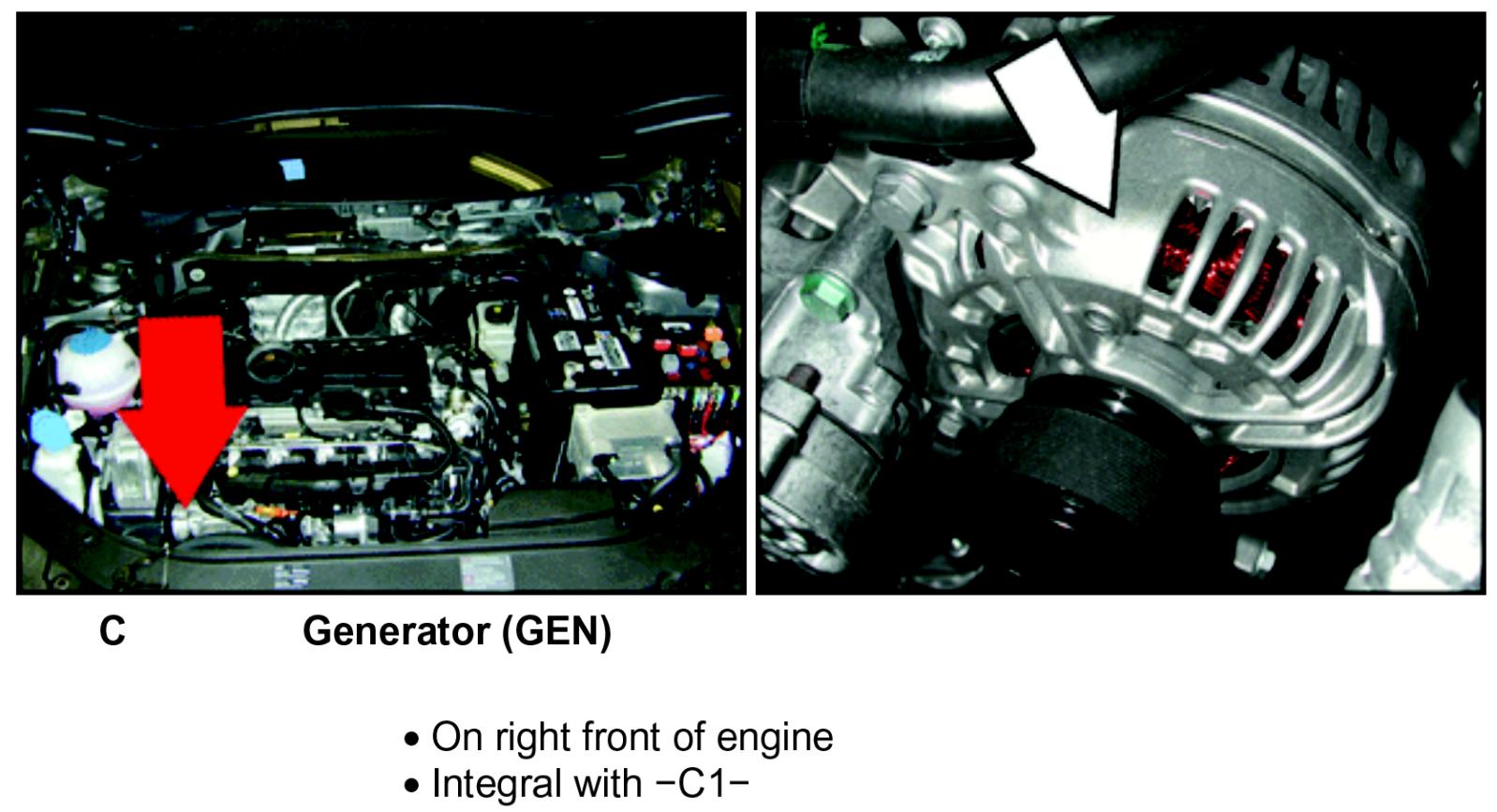 C Generator (GEN)

• On right front of engine
• Integral with −C1−