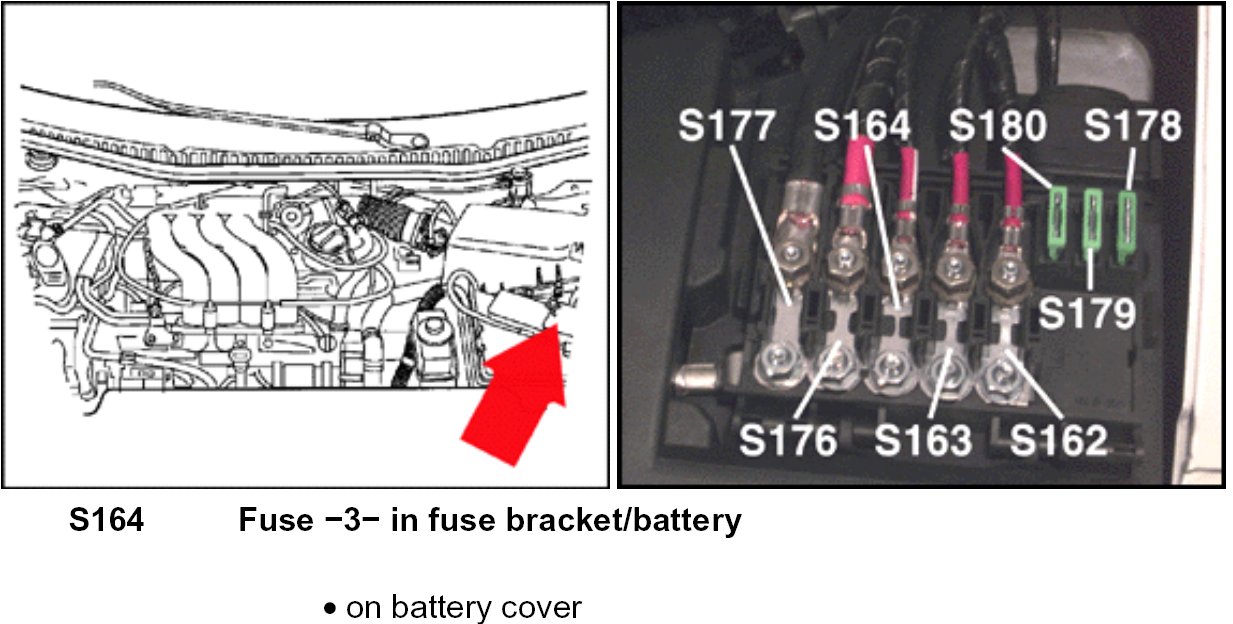 S177 S164 S180 S178

S179

S176 S163 S162

S164 Fuse −3− in fuse bracket/battery

• on battery cover