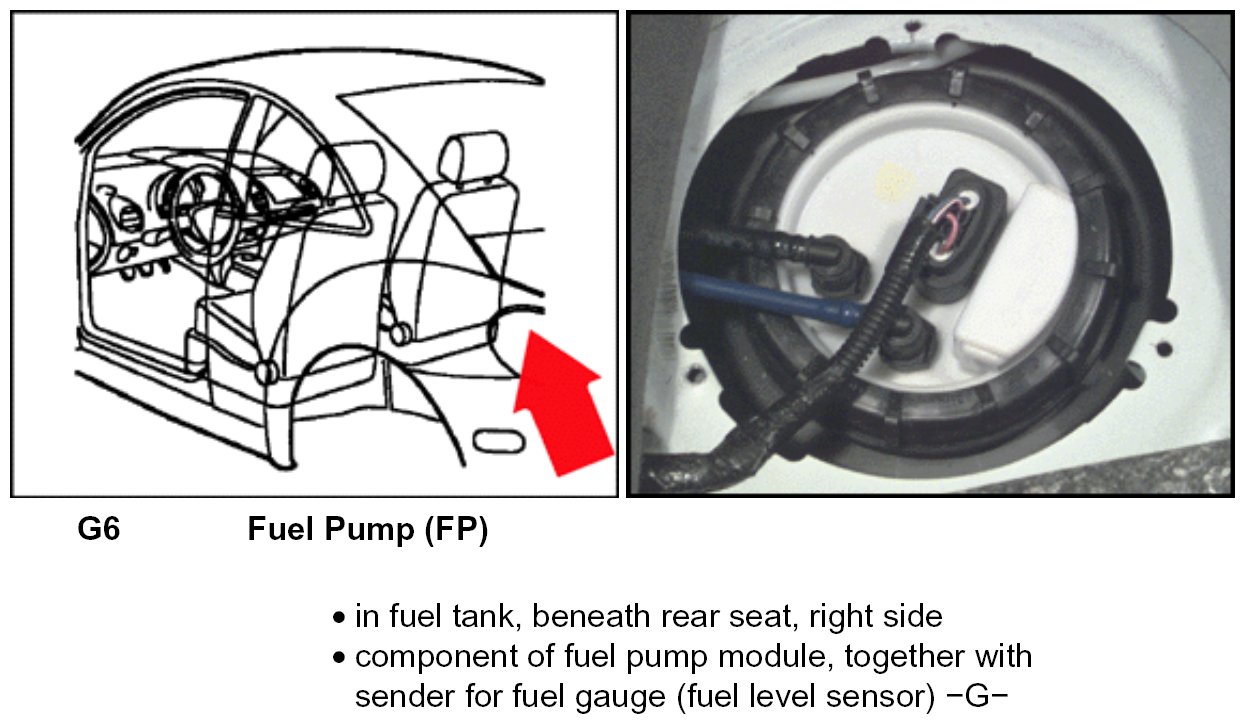 G6 Fuel Pump (FP)

• in fuel tank, beneath rear seat, right side
• component of fuel pump module, together with sender for fuel gauge (fuel level sensor) −G−