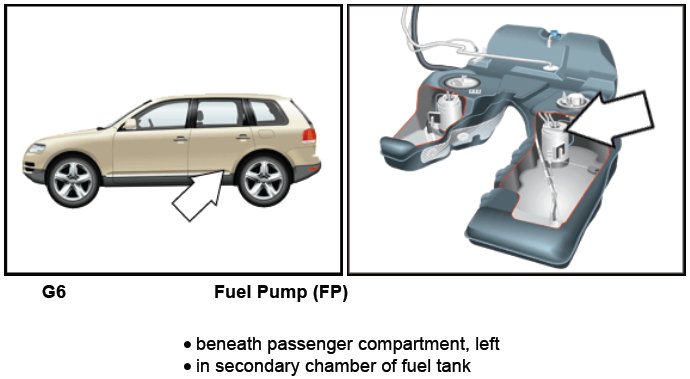 G6 Fuel Pump (FP)

• beneath passenger compartment, left
• in secondary chamber of fuel tank