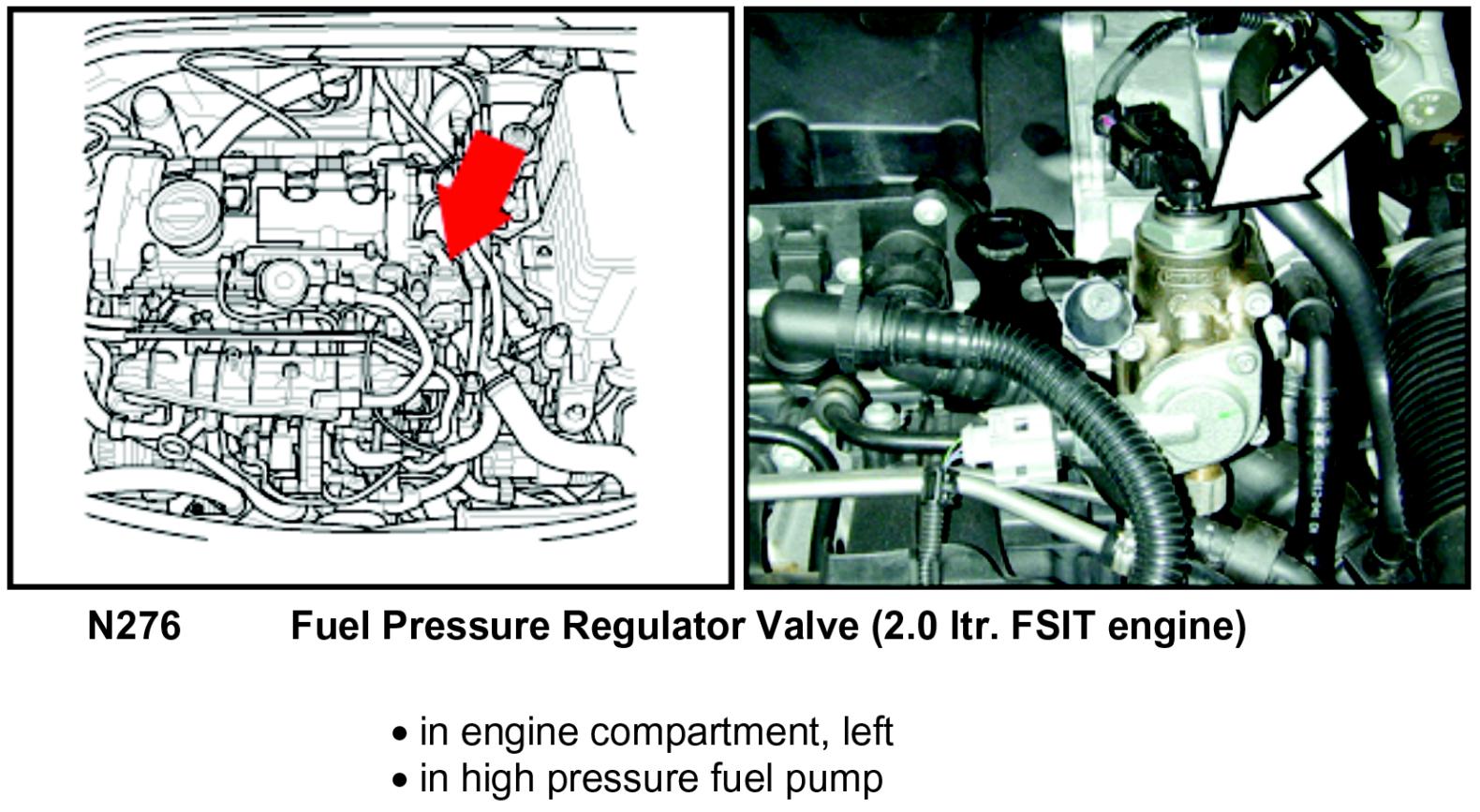 N276 Fuel Pressure Regulator Valve (2.0 ltr. FSIT engine)

• in engine compartment, left
• in high pressure fuel pump