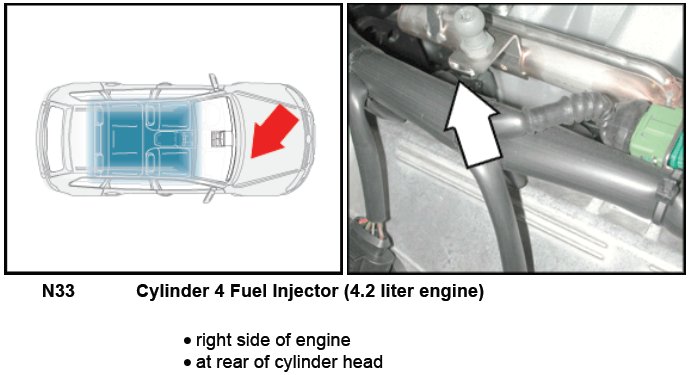 N33 Cylinder 4 Fuel Injector (4.2 liter engine)

• right side of engine
• at rear of cylinder head