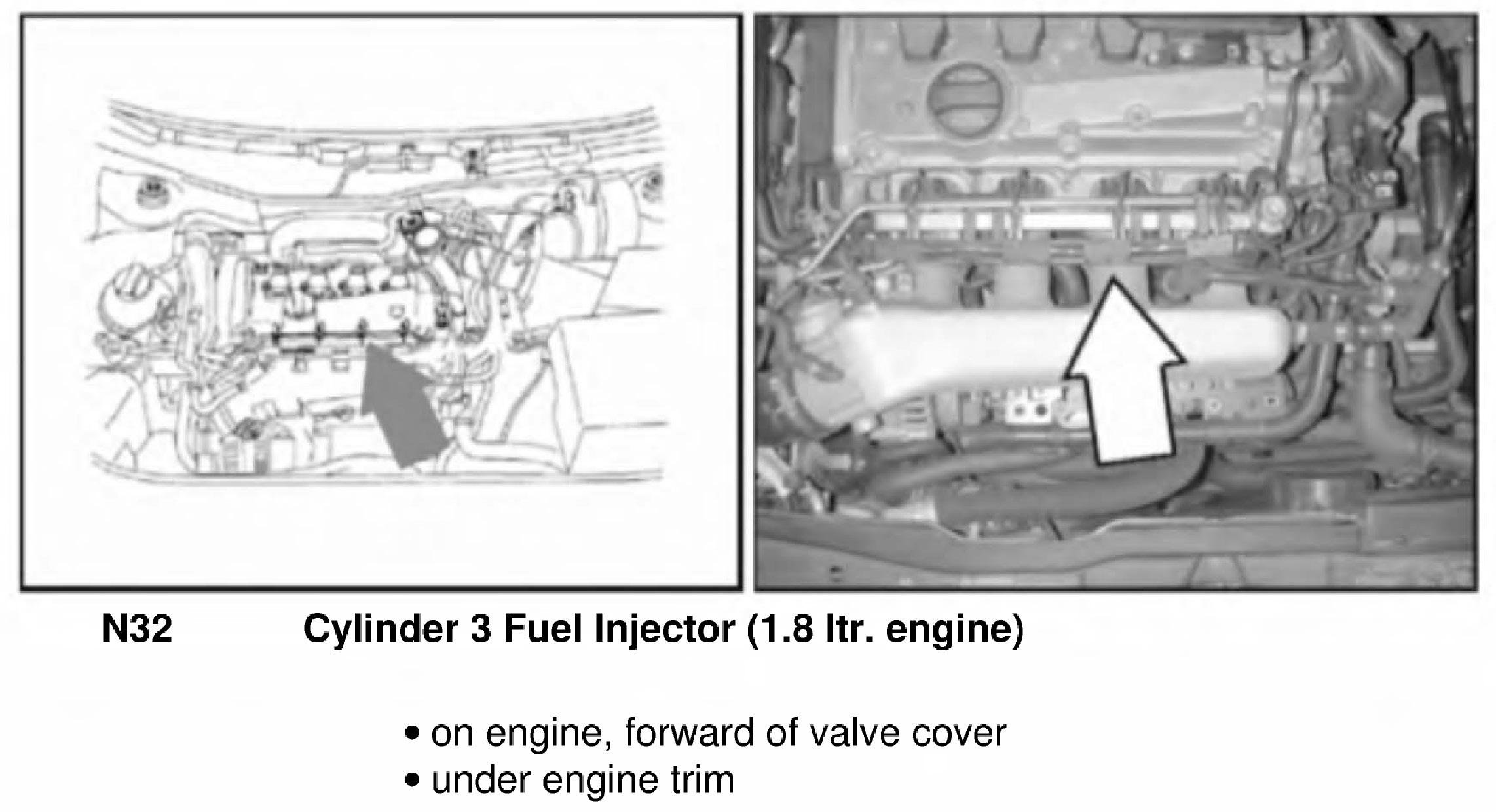 N32 Cylinder 3 Fuel Injector (1.8 ltr. engine)

• on engine, forward of valve cover
• under engine trim