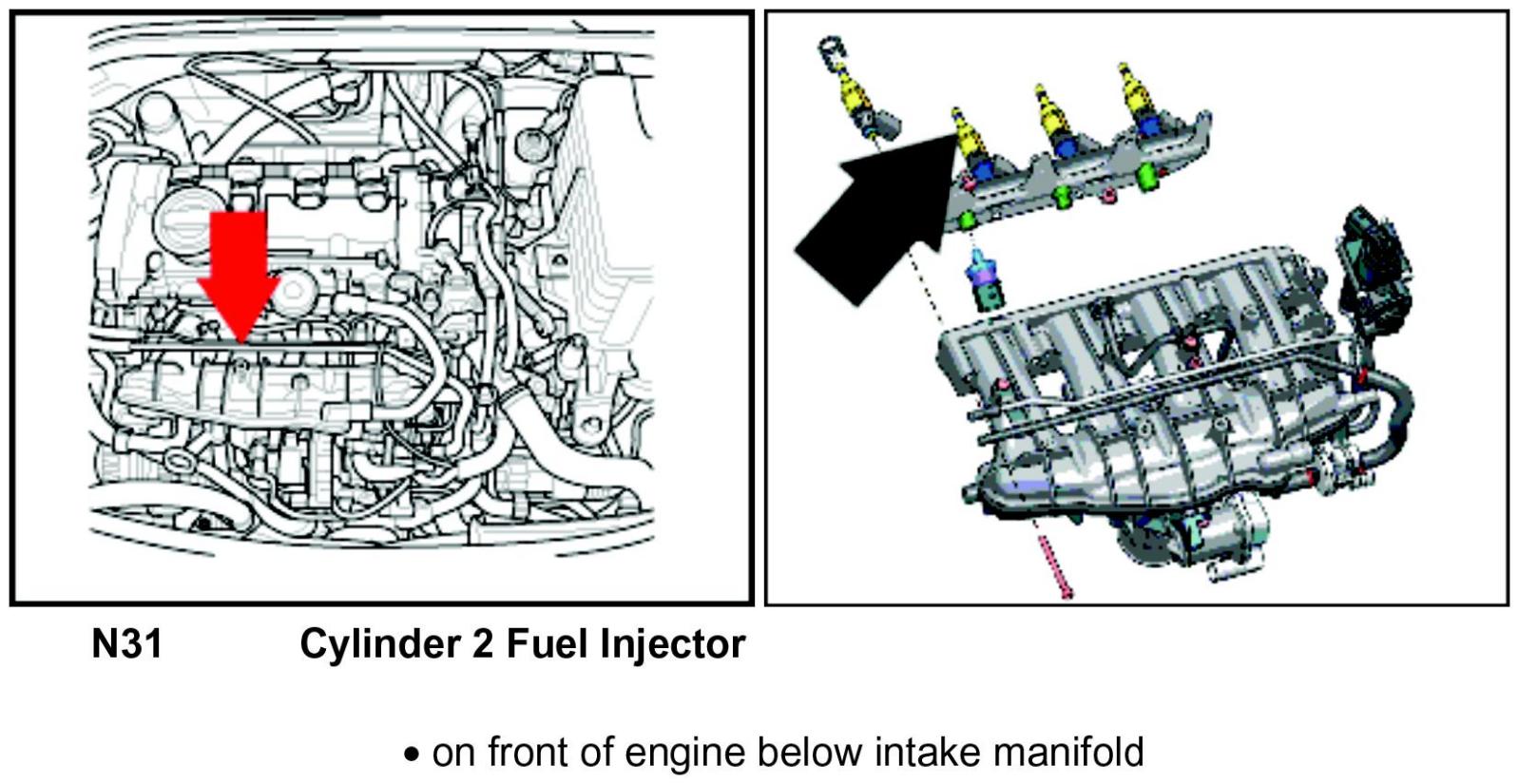 N31 Cylinder 2 Fuel Injector

• on front of engine below intake manifold