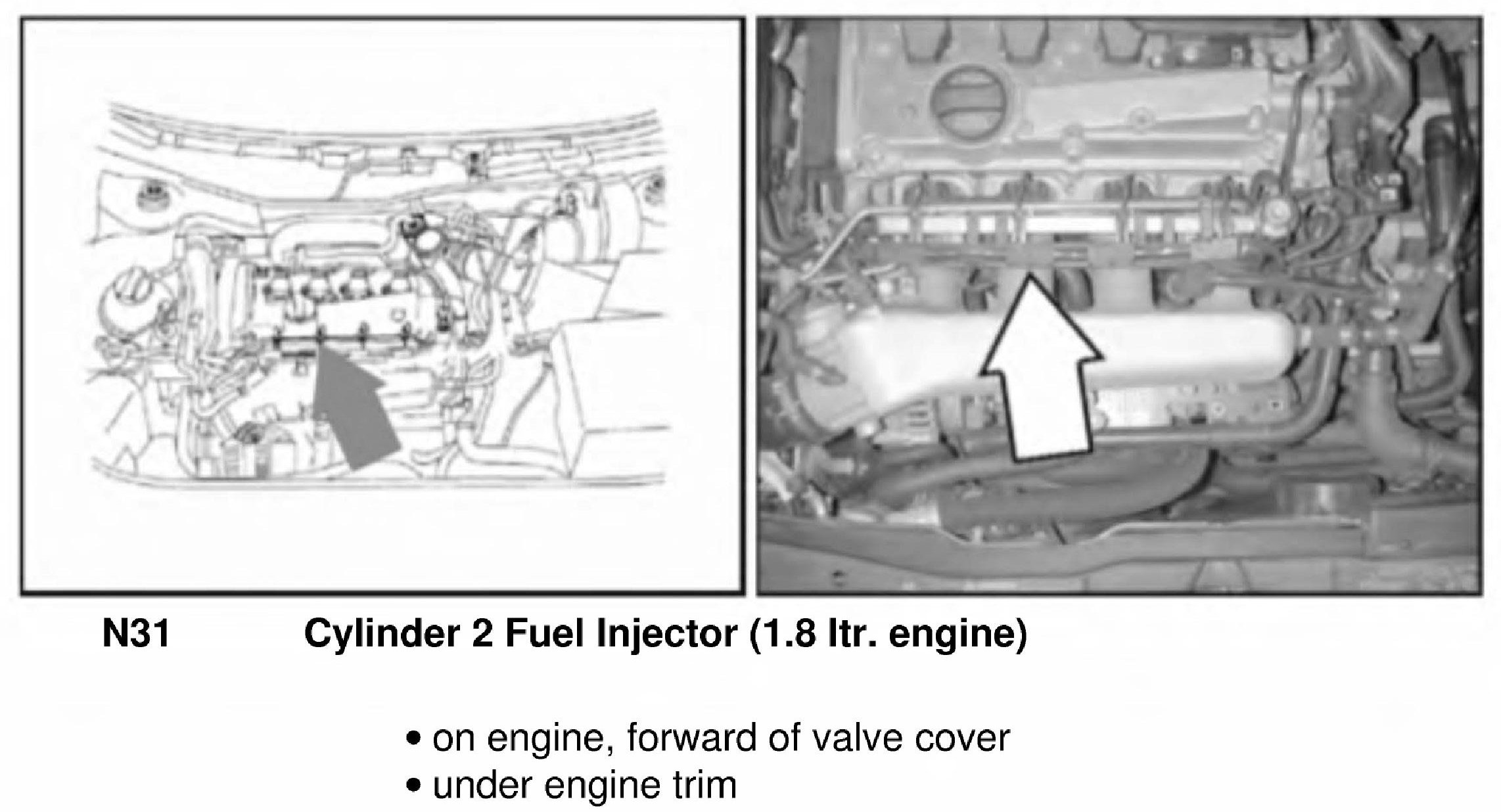 N31 Cylinder 2 Fuel Injector (1.8 ltr. engine)

• on engine, forward of valve cover
• under engine trim