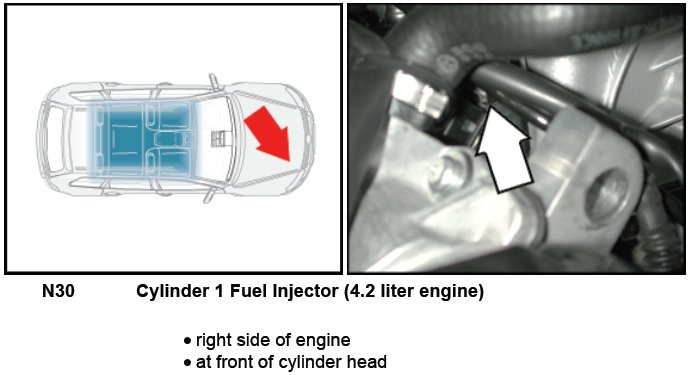 N30 Cylinder 1 Fuel Injector (4.2 liter engine)

• right side of engine
• at front of cylinder head