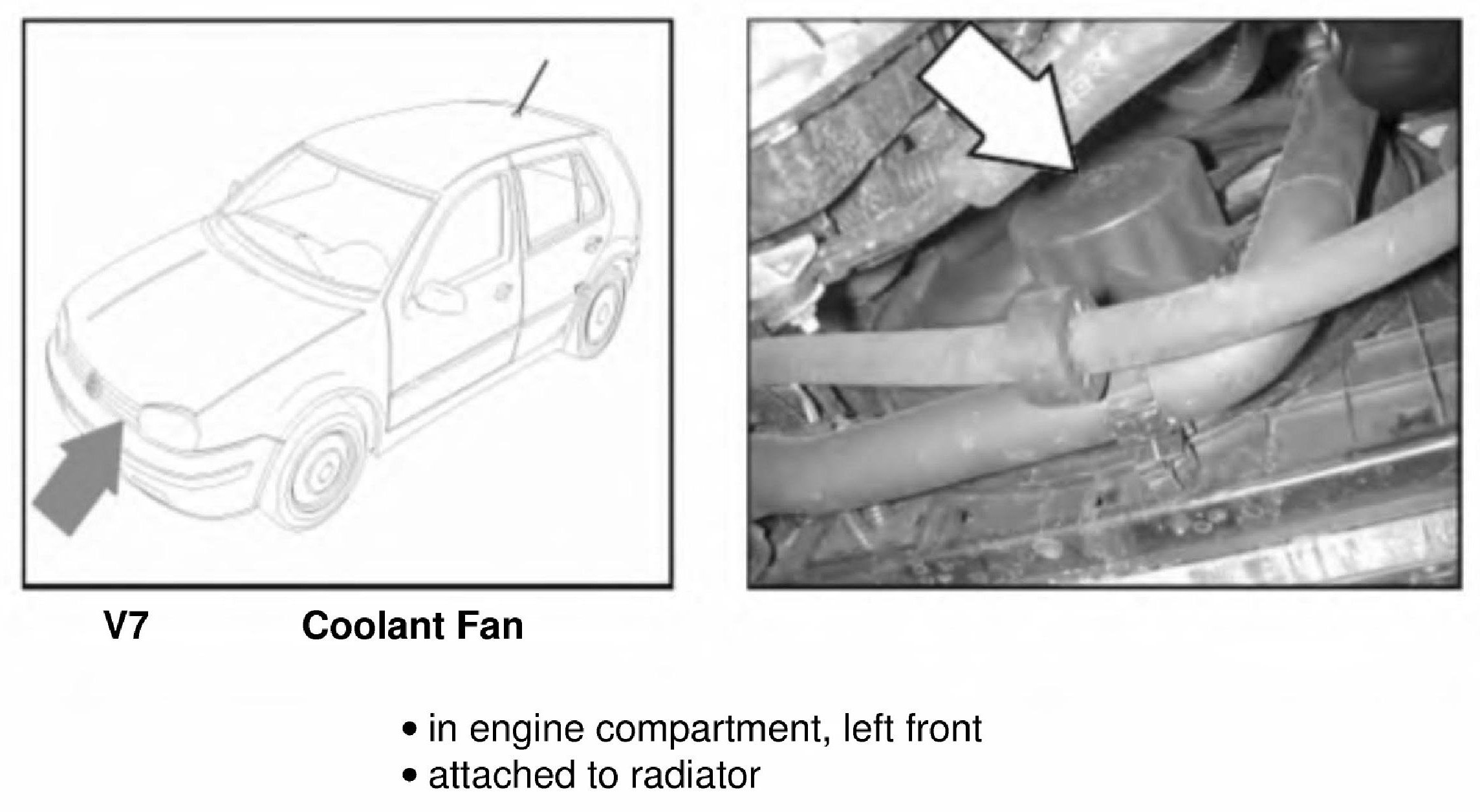 V7 Coolant Fan

• in engine compartment, left front
• attached to radiator