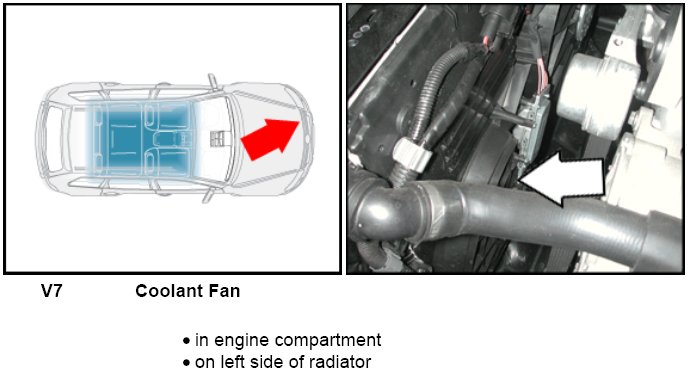 V7 Coolant Fan

• in engine compartment
• on left side of radiator