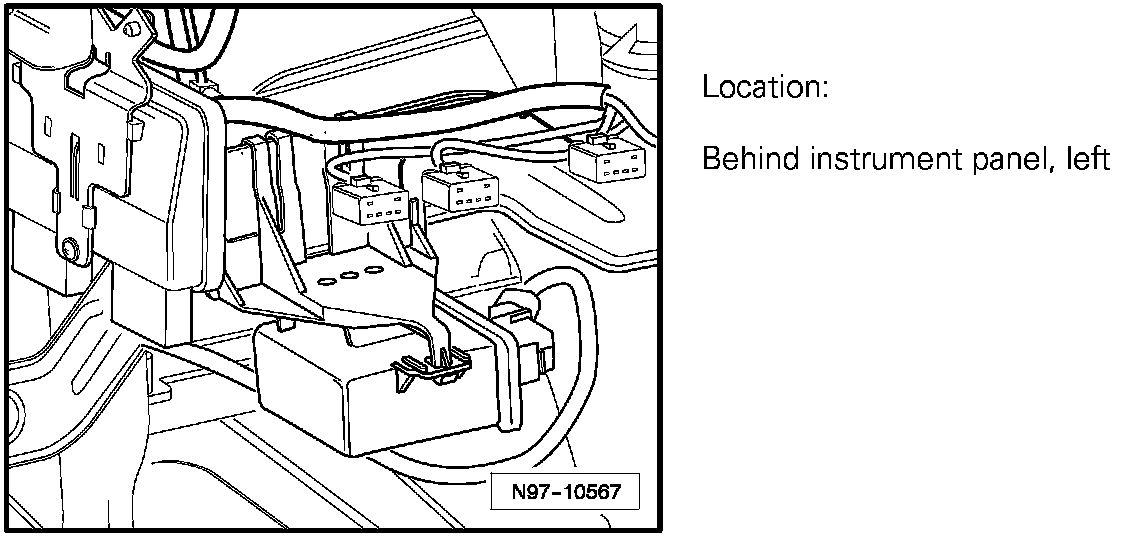 N97-10567

Location:

Behind instrument panel, left