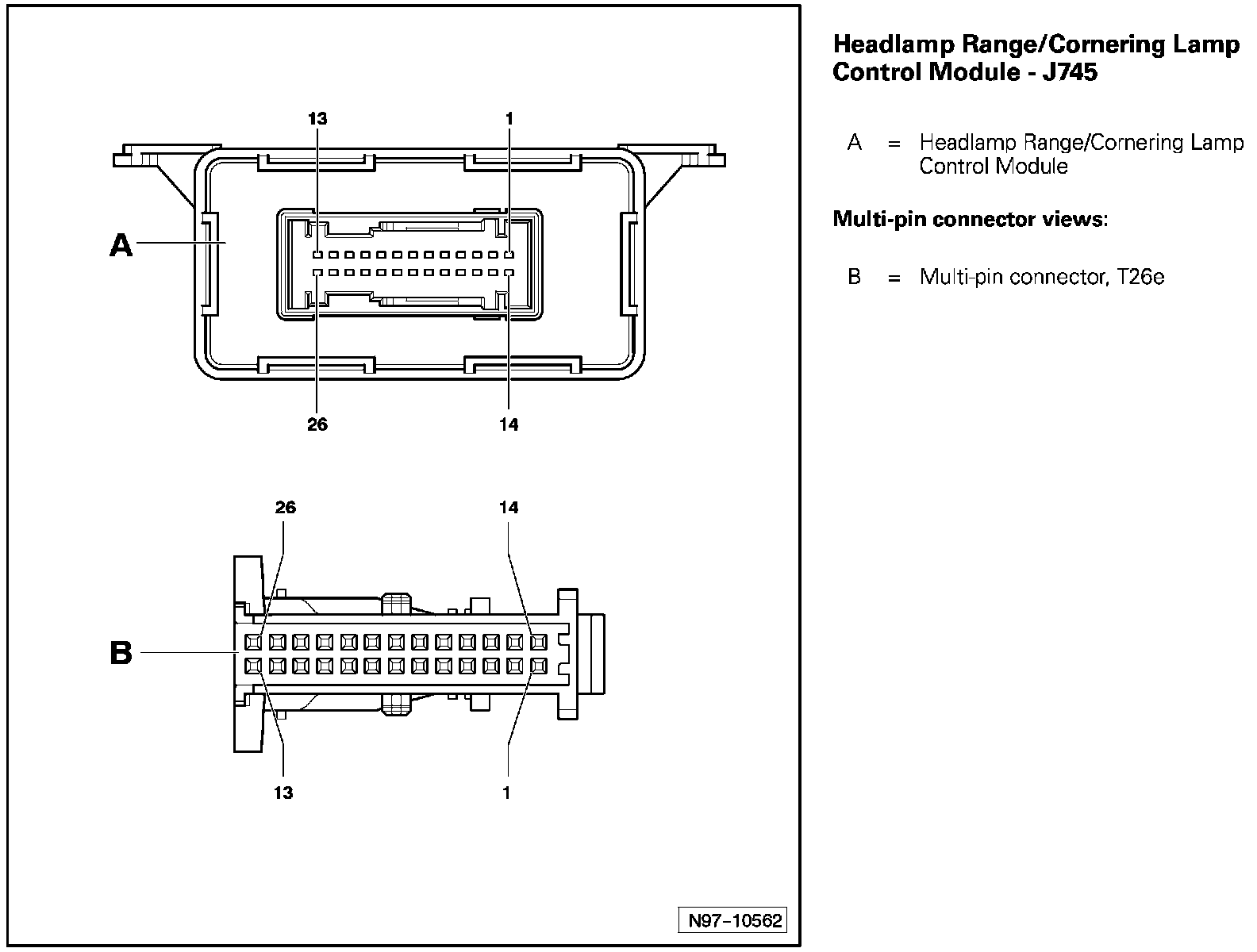 13
1
A
26
14
26
14
B
13
1
N97-10562

Headlamp Range/Cornering Lamp Control Module - J745

A = Headlamp Range/Cornering Lamp Control Module

Multi-pin connector views:

B = Multi-pin connector, T26e