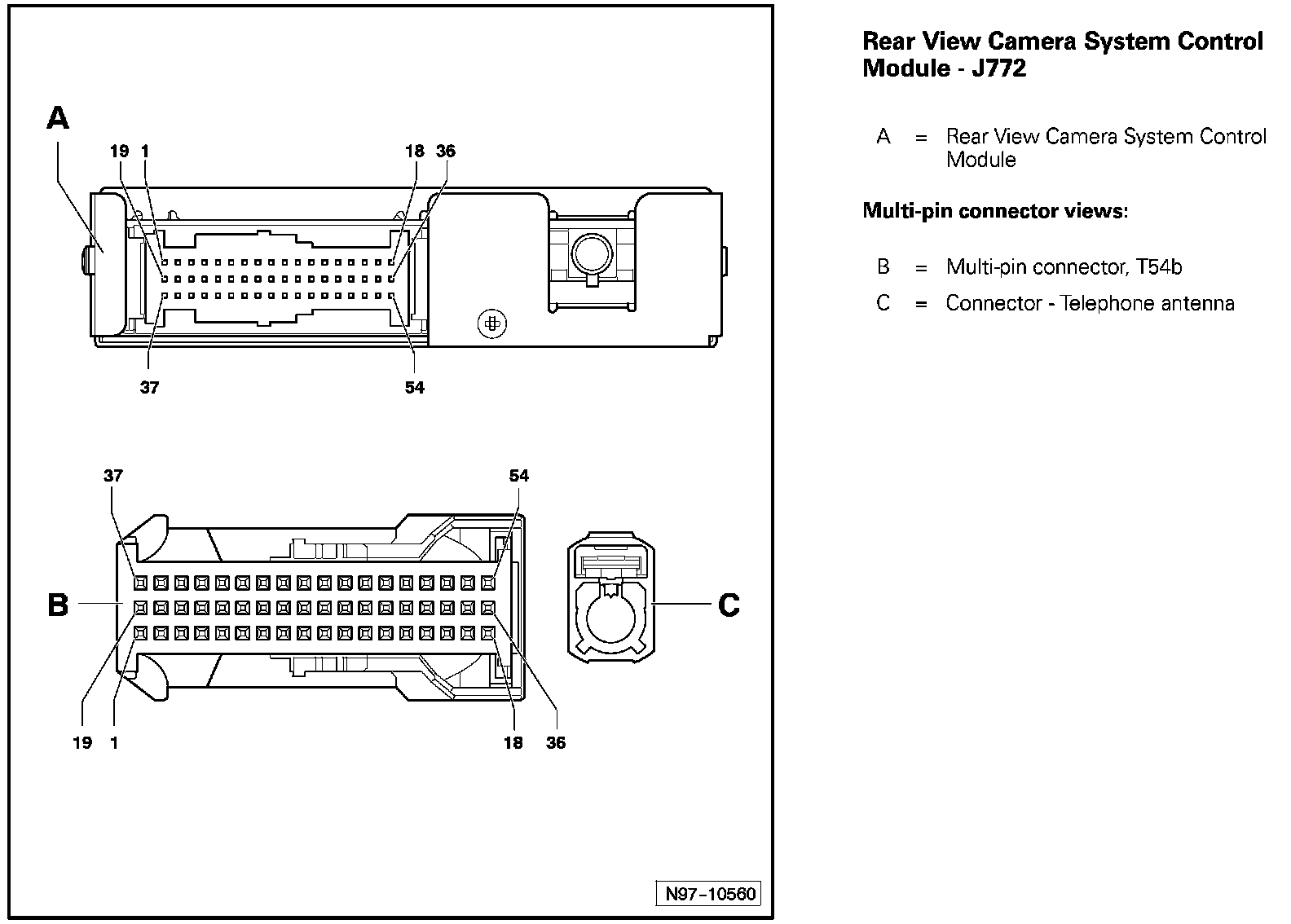 A

19 1 18 36

37 54

37 54

B

C

19 1 18 36

N97-10560

Rear View Camera System Control Module - J772

A = Rear View Camera System Control Module

Multi-pin connector views:

B = Multi-pin connector, T54b

C = Connector - Telephone antenna