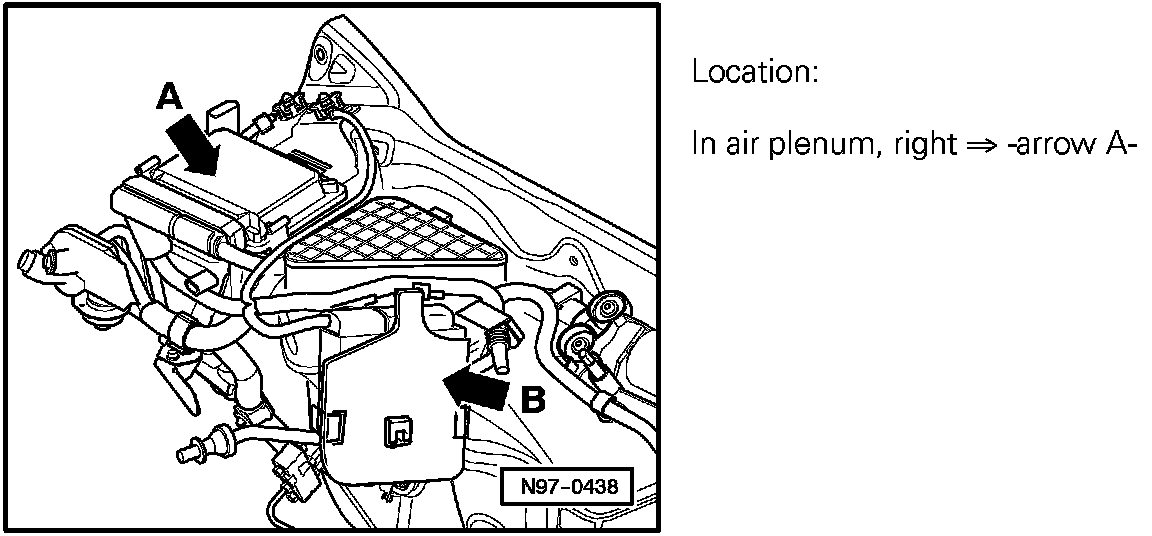 A

B

N97-0438

Location:

In air plenum, right ⇒ -arrow A-