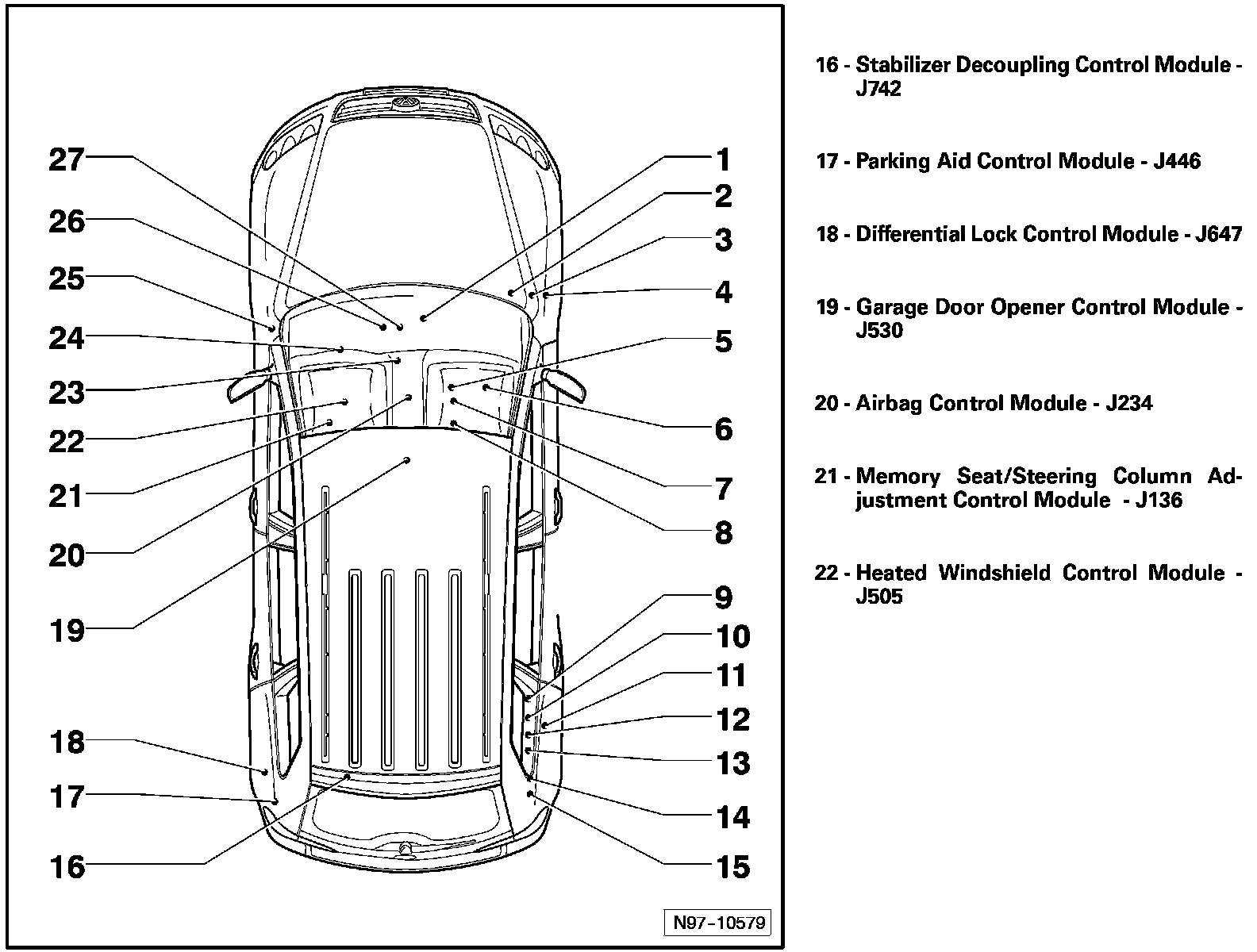 27
26
25
24
23
22
21
20
19
18
17
16
1
2
3
4
5
6
7
8
9
10
11
12
13
14
15
N97-10579

16 - Stabilizer Decoupling Control Module - J742

17 - Parking Aid Control Module - J446

18 - Differential Lock Control Module - J647

19 - Garage Door Opener Control Module - J530

20 - Airbag Control Module - J234

21 - Memory Seat/Steering Column Adjustment Control Module - J136

22 - Heated Windshield Control Module - J505