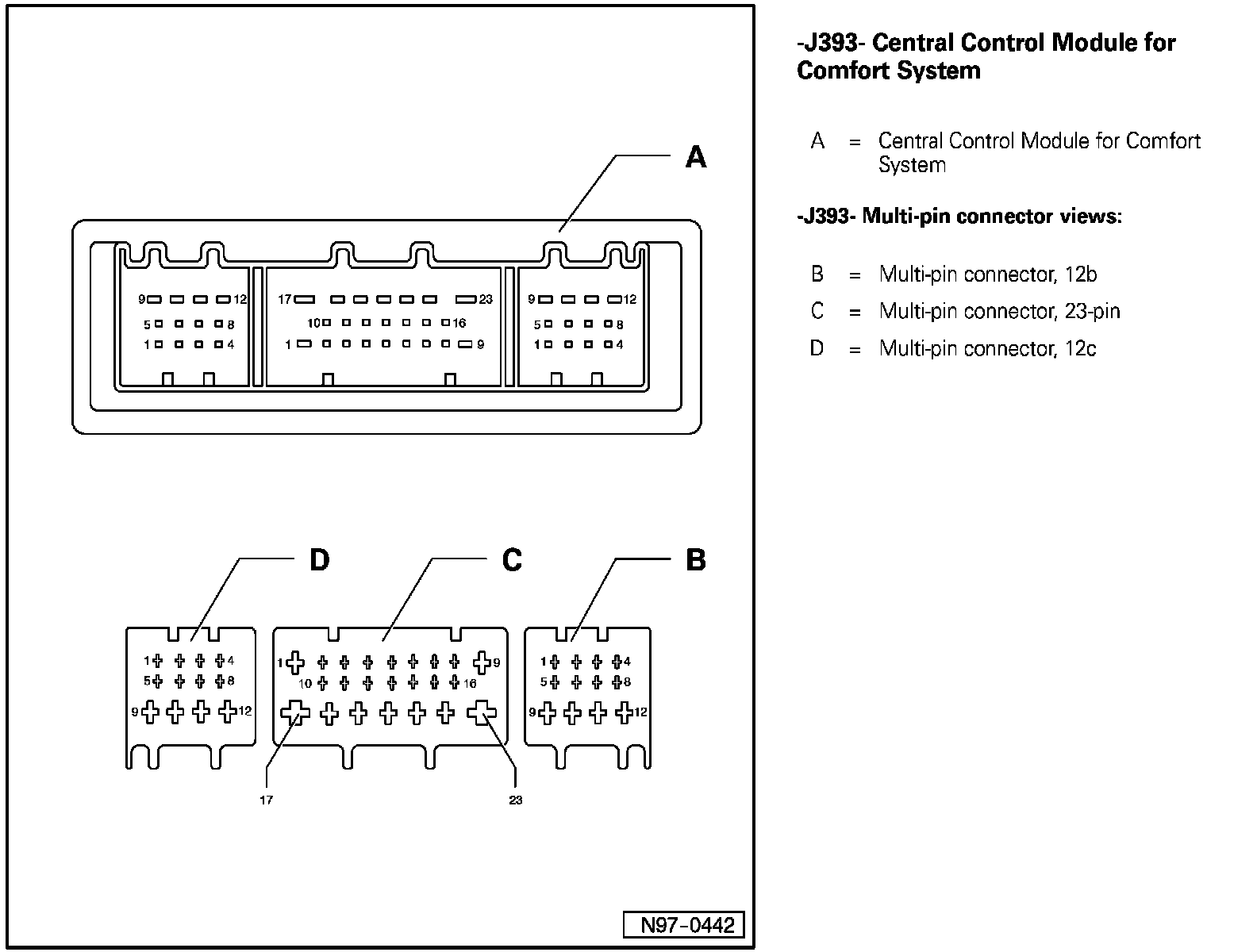 A

9 12
5 8
1 4

17 23
10 16
1 9

9 12
5 8
1 4

D C B

1 4
5 8
9 12

1 9
10 16

1 4
5 8
9 12

17 23

N97-0442

-J393- Central Control Module for Comfort System

A = Central Control Module for Comfort System

-J393- Multi-pin connector views:

B = Multi-pin connector, 12b

C = Multi-pin connector, 23-pin

D = Multi-pin connector, 12c