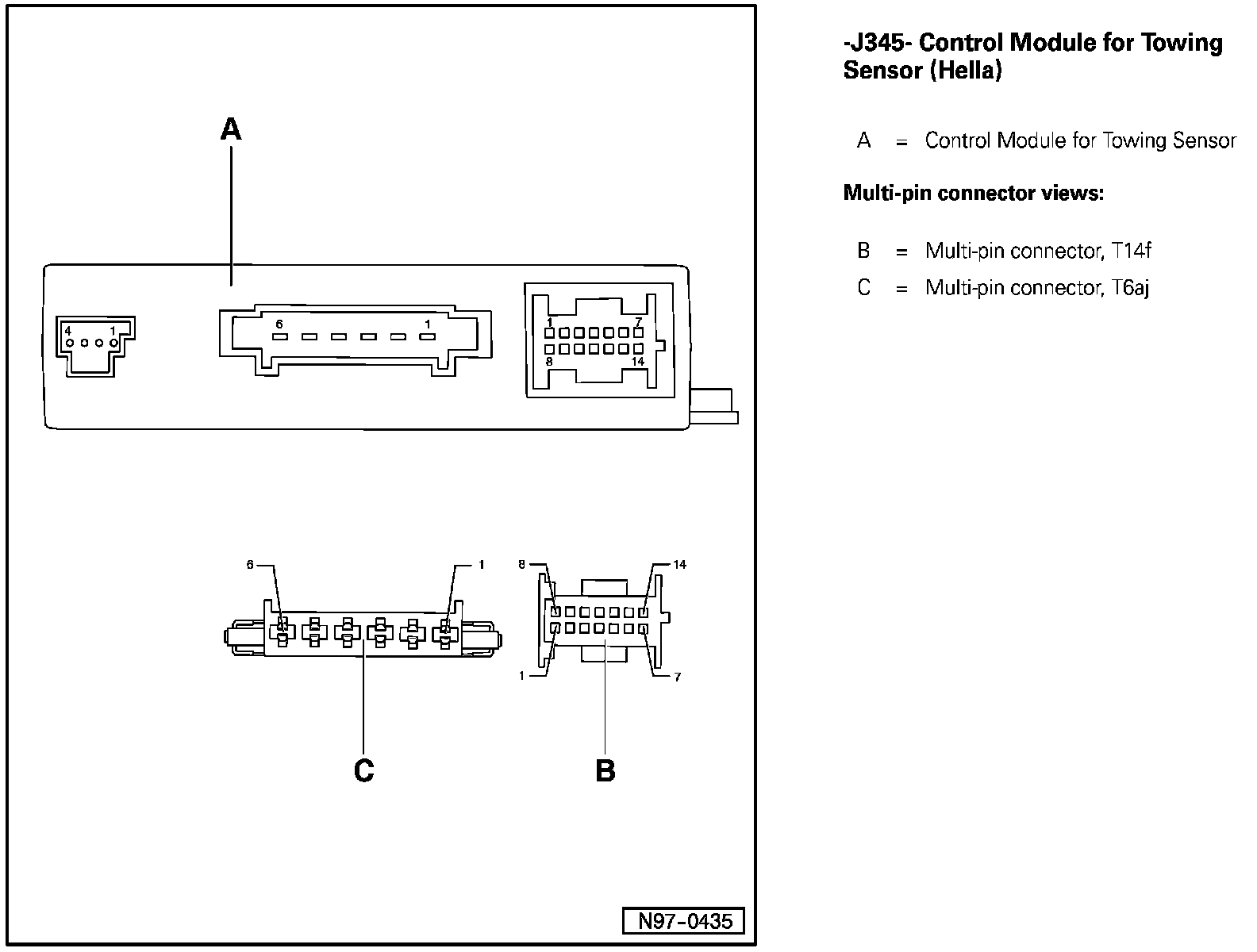 A

4 1

6 1

1 7

8 14

6 1

8 14

1 7

C

B

N97-0435

-J345- Control Module for Towing Sensor (Hella)

A = Control Module for Towing Sensor

Multi-pin connector views:

B = Multi-pin connector, T14f

C = Multi-pin connector, T6aj