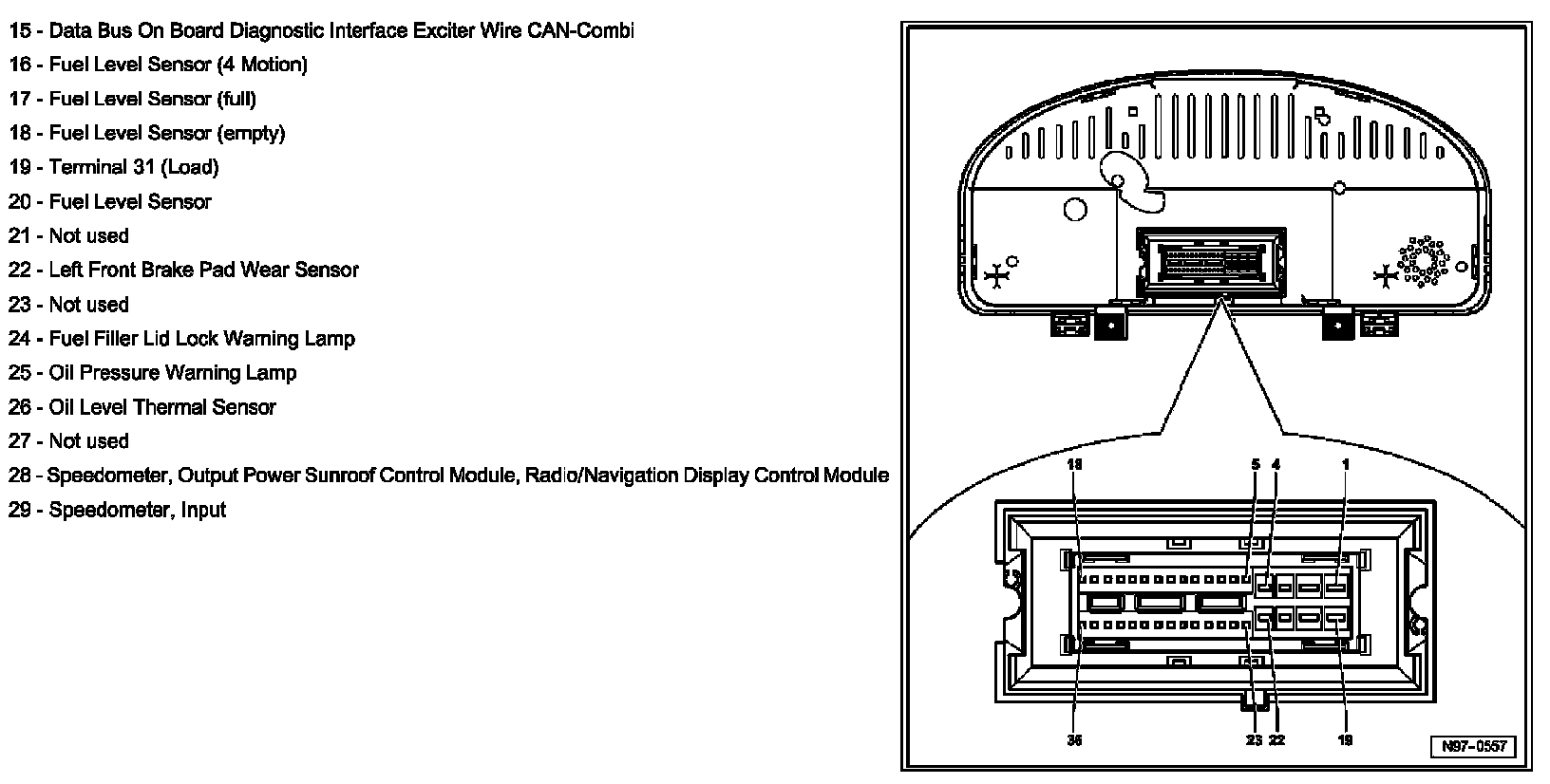 15 - Data Bus On Board Diagnostic Interface Exciter Wire CAN-Combi
16 - Fuel Level Sensor (4 Motion)
17 - Fuel Level Sensor (full)
18 - Fuel Level Sensor (empty)
19 - Terminal 31 (Load)
20 - Fuel Level Sensor
21 - Not used
22 - Left Front Brake Pad Wear Sensor
23 - Not used
24 - Fuel Filler Lid Lock Warning Lamp
25 - Oil Pressure Warning Lamp
26 - Oil Level Thermal Sensor
27 - Not used
28 - Speedometer, Output Power Sunroof Control Module, Radio/Navigation Display Control Module
29 - Speedometer, Input

18
5
4
1
36
23
22
19
N97-0557