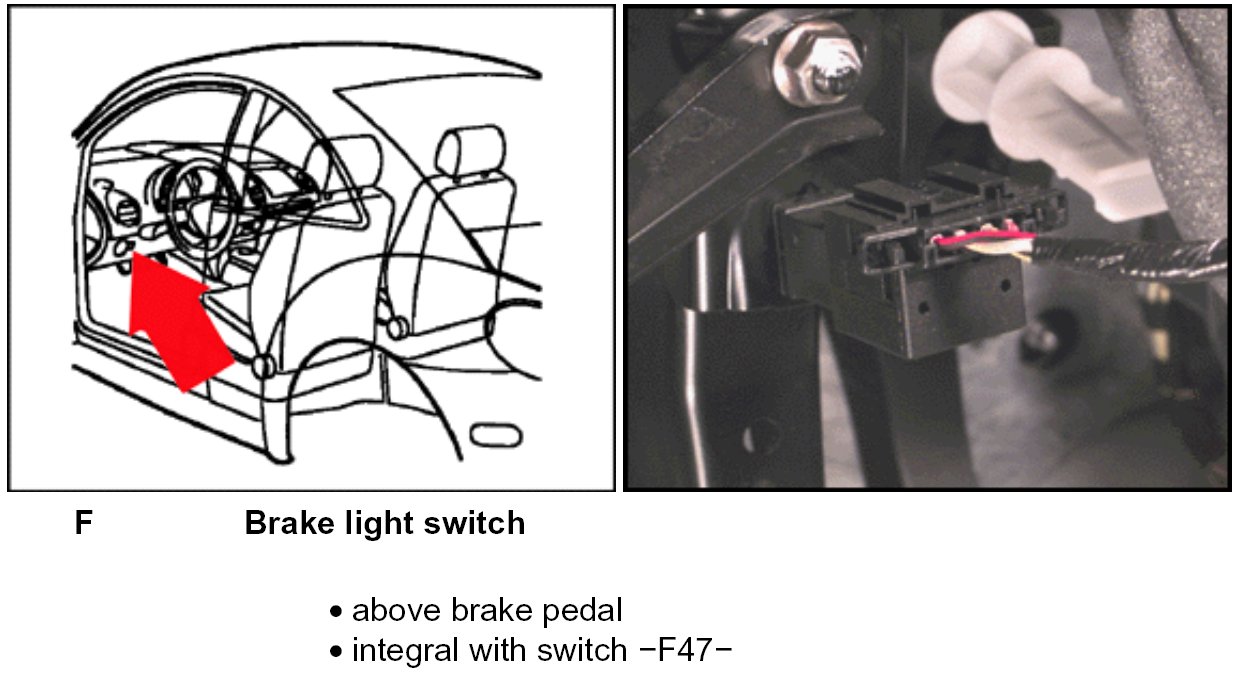 F Brake light switch

• above brake pedal
• integral with switch −F47−