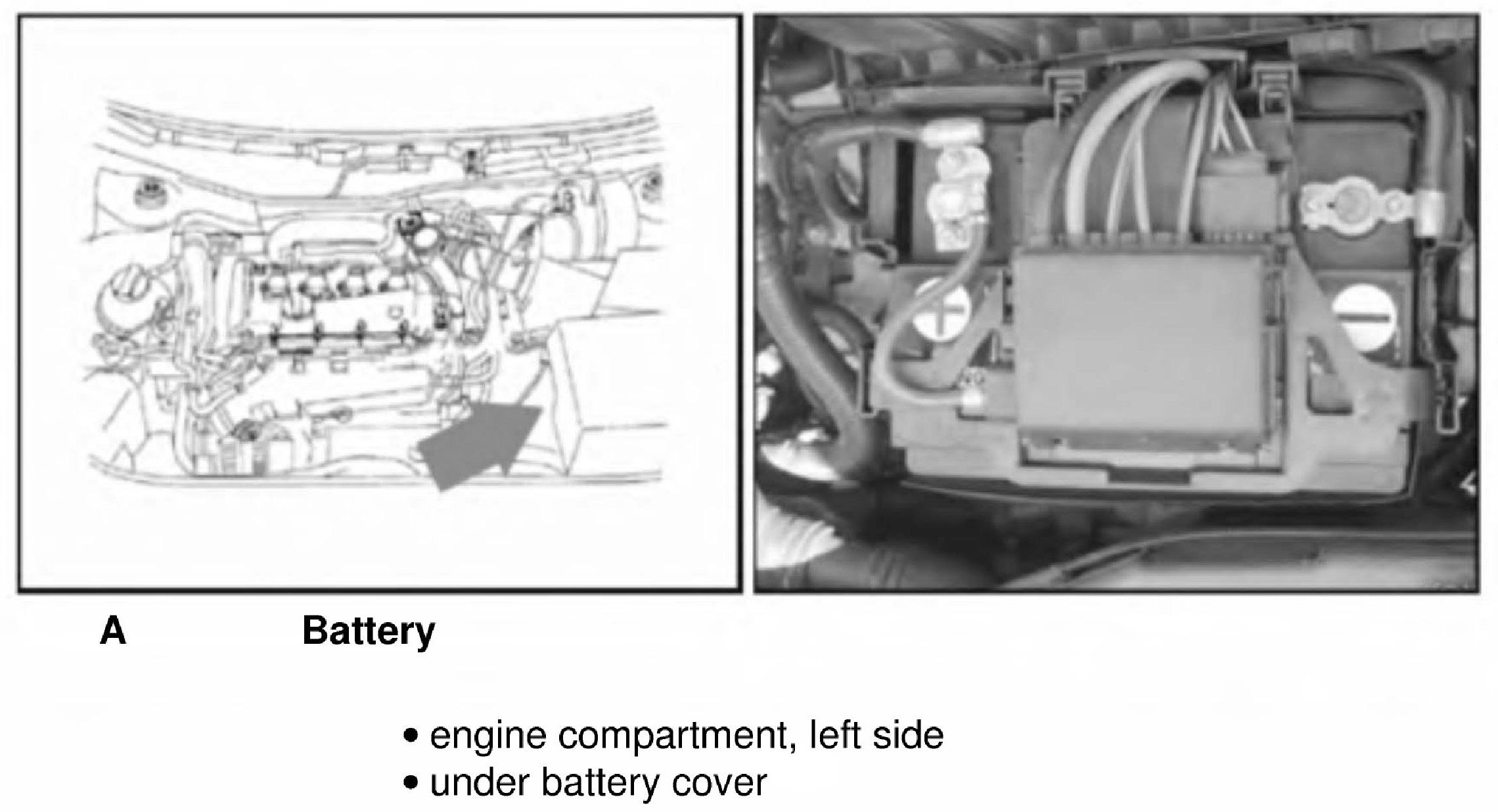 A Battery

• engine compartment, left side
• under battery cover