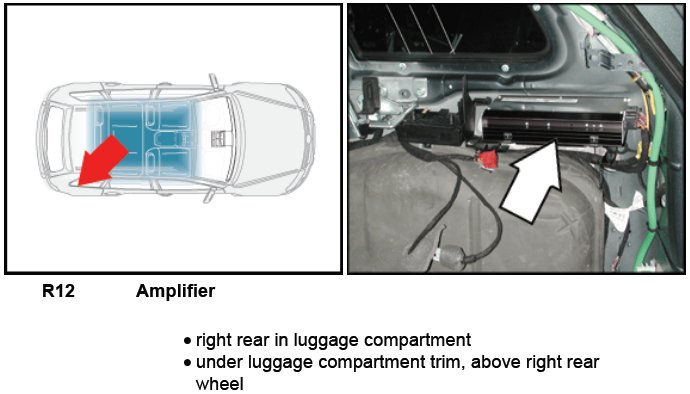 R12 Amplifier

• right rear in luggage compartment
• under luggage compartment trim, above right rear wheel