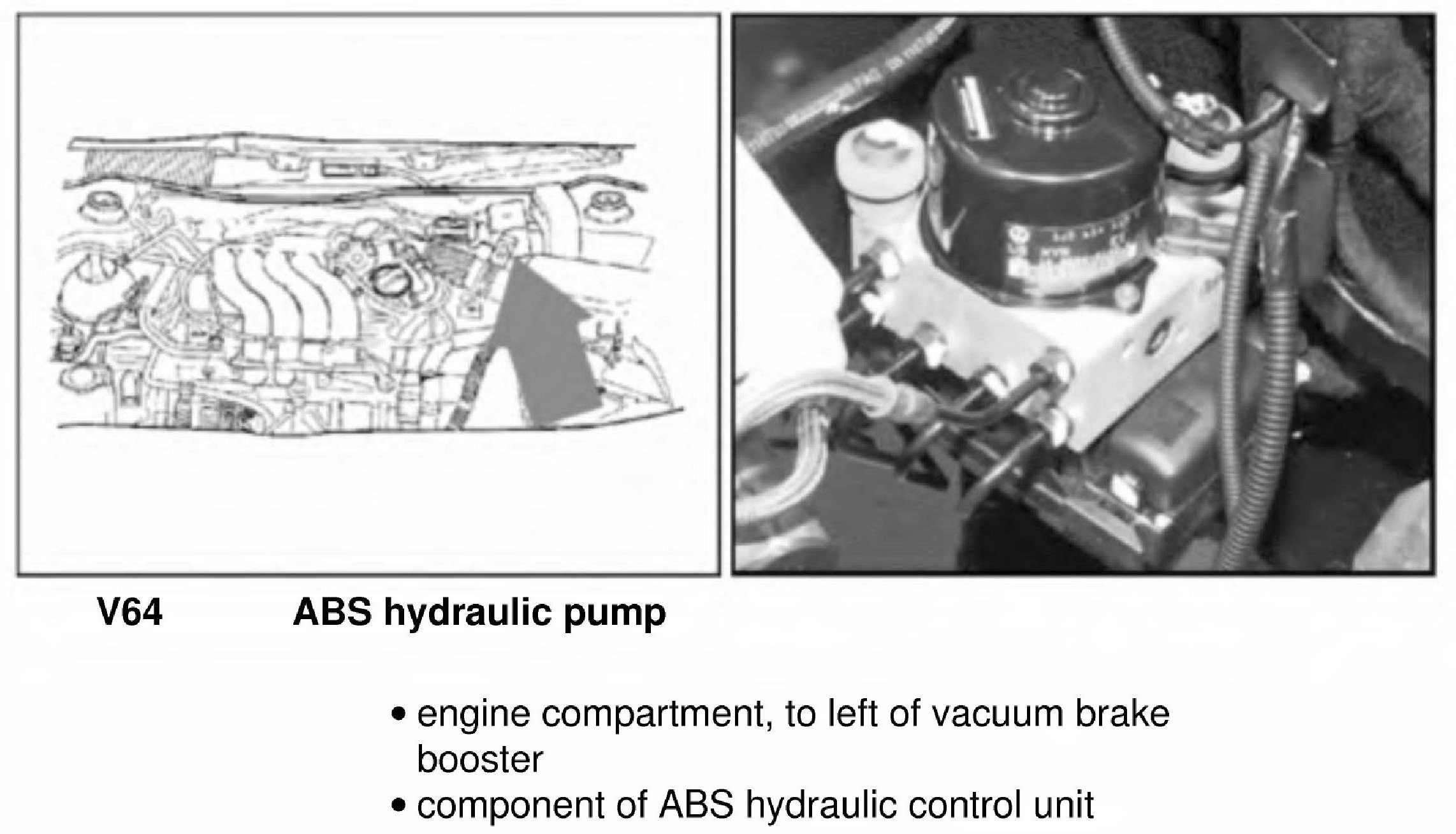 V64 ABS hydraulic pump

• engine compartment, to left of vacuum brake booster
• component of ABS hydraulic control unit