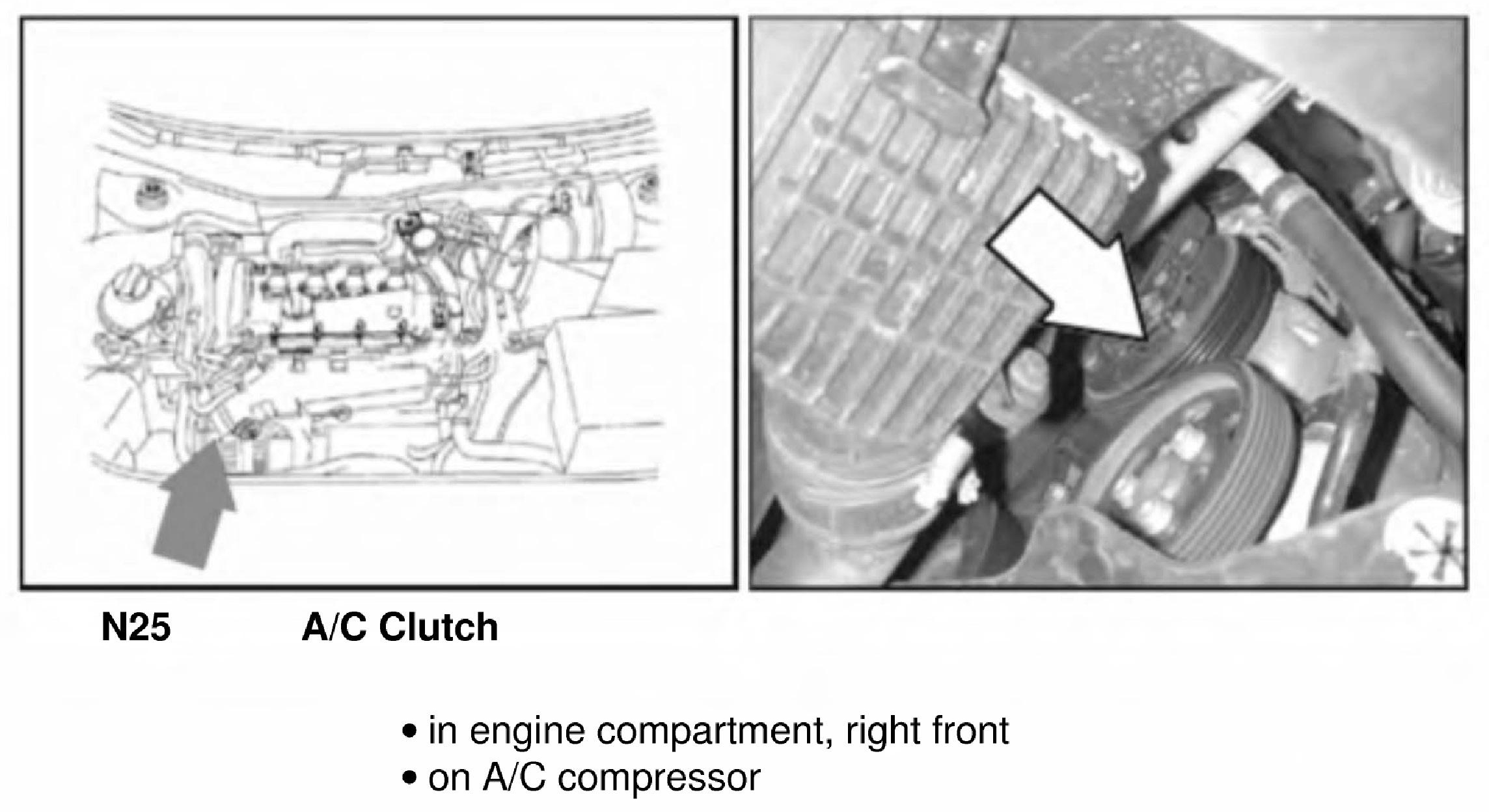 N25 A/C Clutch

• in engine compartment, right front
• on A/C compressor