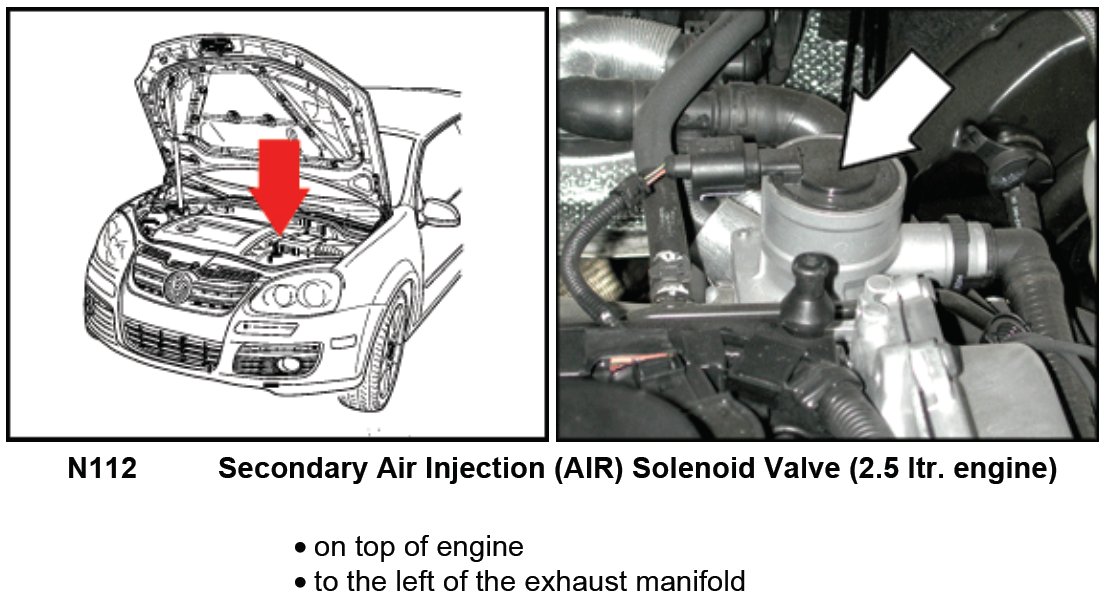 N112 Secondary Air Injection (AIR) Solenoid Valve (2.5 ltr. engine)

• on top of engine
• to the left of the exhaust manifold