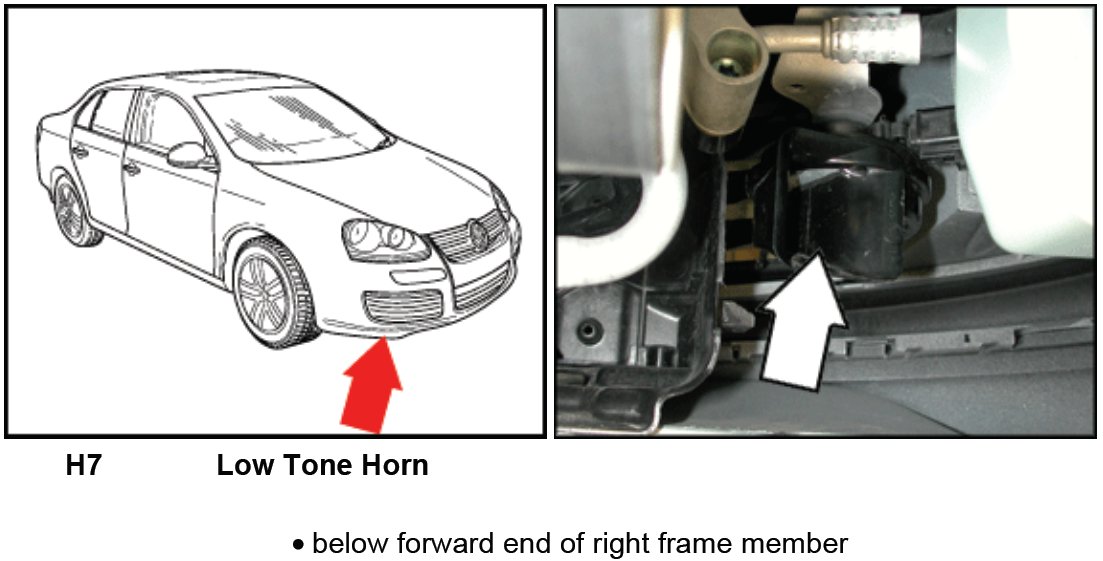 H7 Low Tone Horn

• below forward end of right frame member