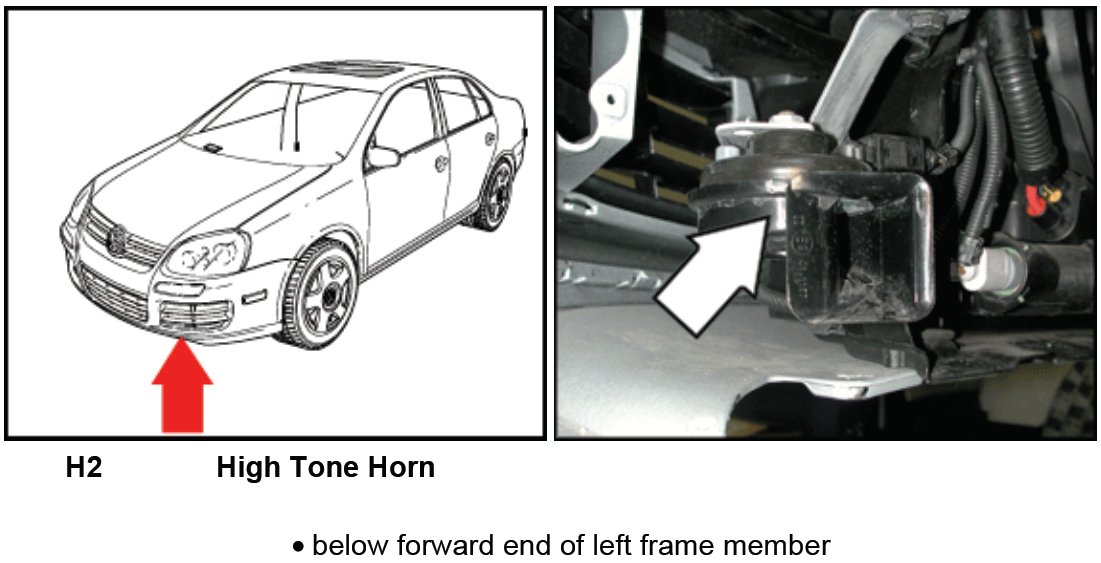 H2 High Tone Horn

• below forward end of left frame member