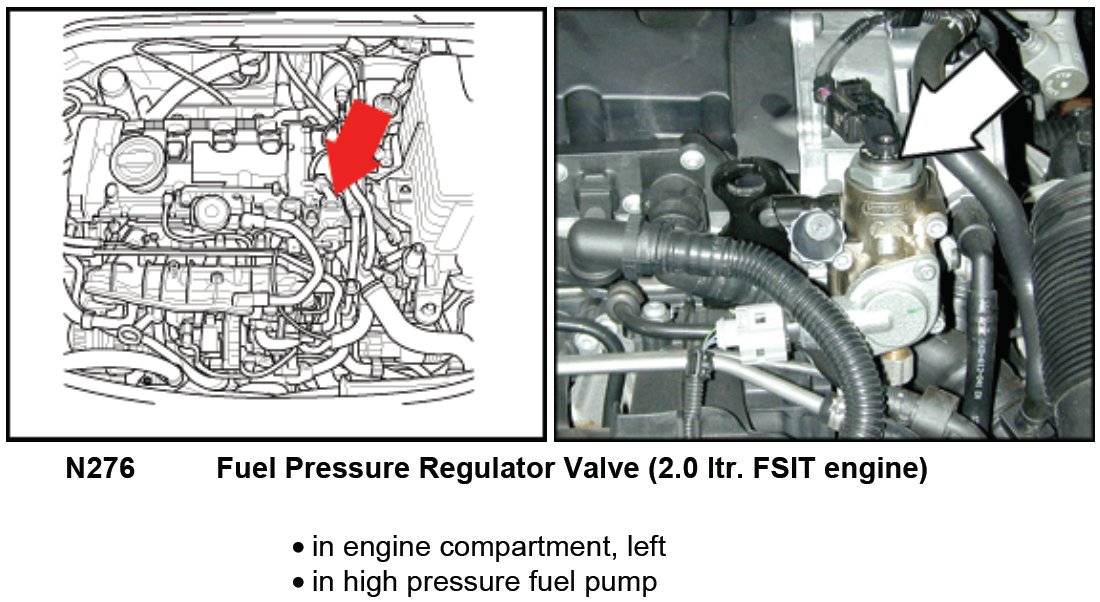 N276 Fuel Pressure Regulator Valve (2.0 ltr. FSIT engine)

• in engine compartment, left
• in high pressure fuel pump