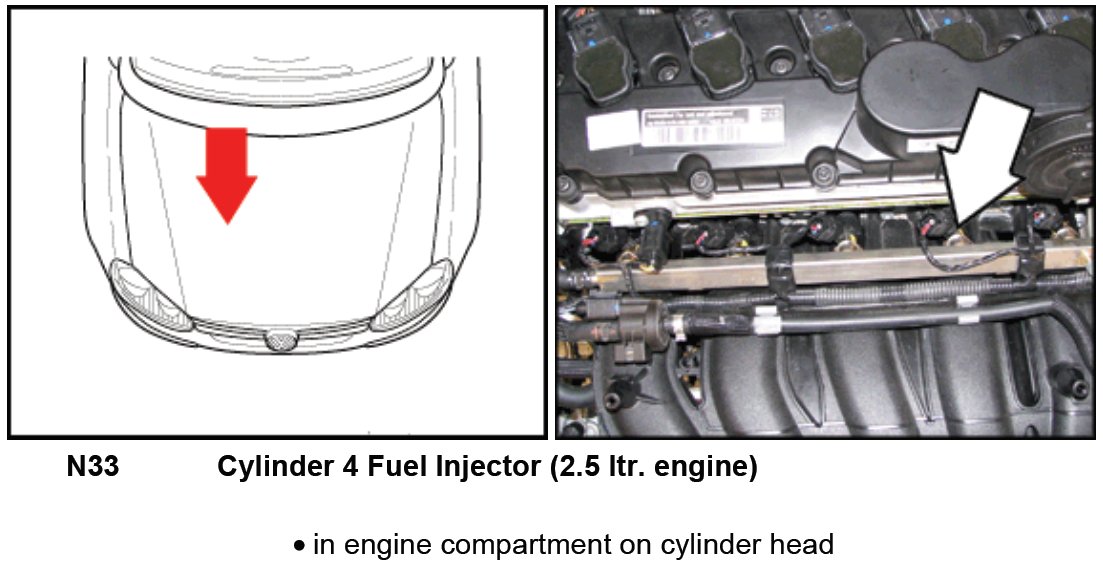 N33 Cylinder 4 Fuel Injector (2.5 ltr. engine)

• in engine compartment on cylinder head