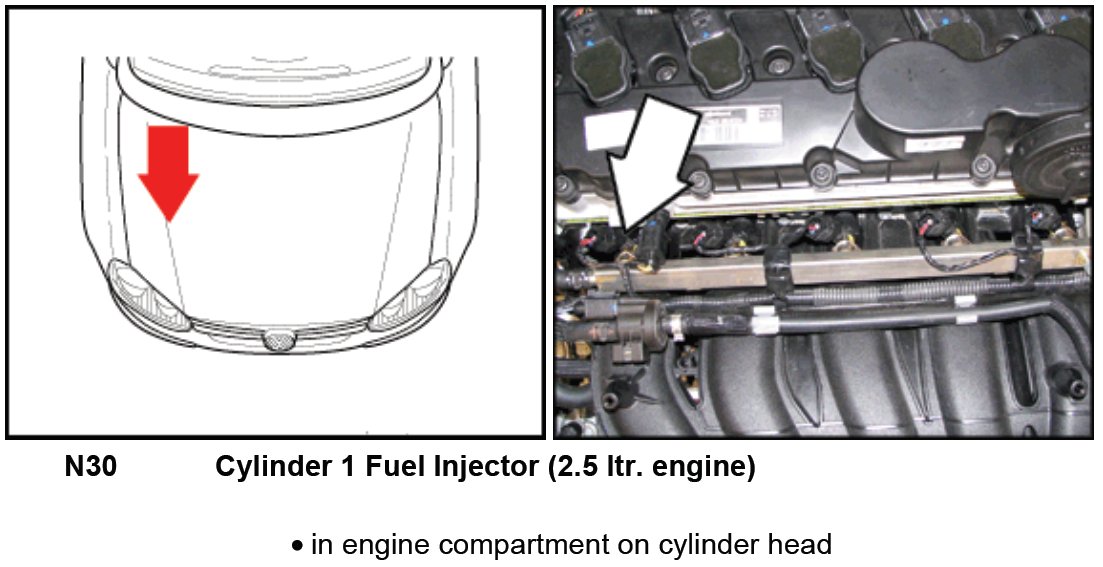 N30 Cylinder 1 Fuel Injector (2.5 ltr. engine)

• in engine compartment on cylinder head