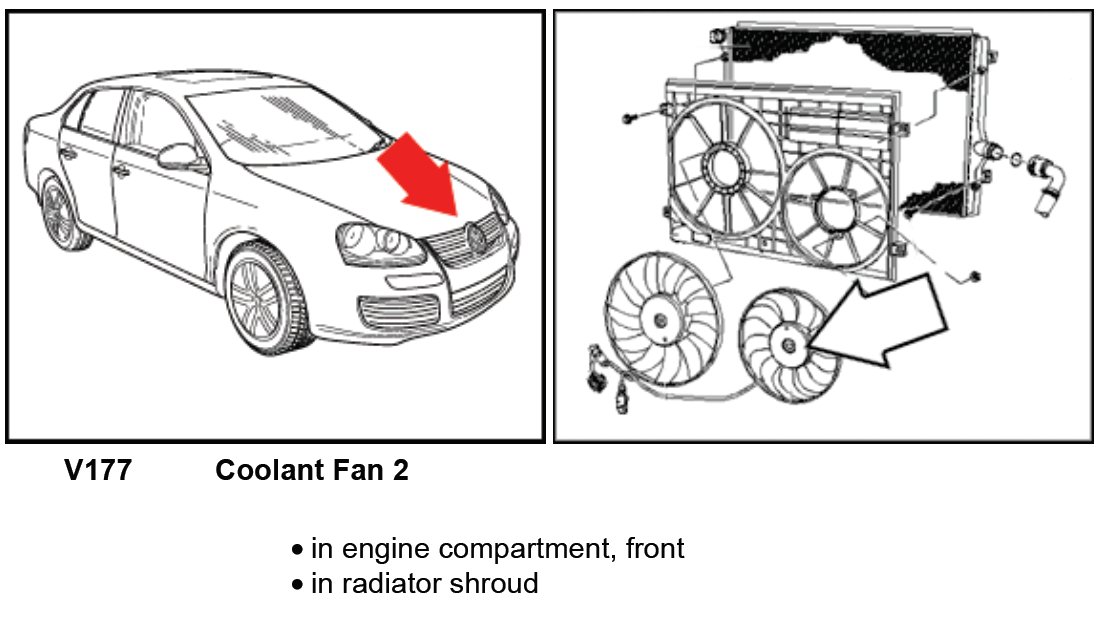 V177 Coolant Fan 2

• in engine compartment, front
• in radiator shroud