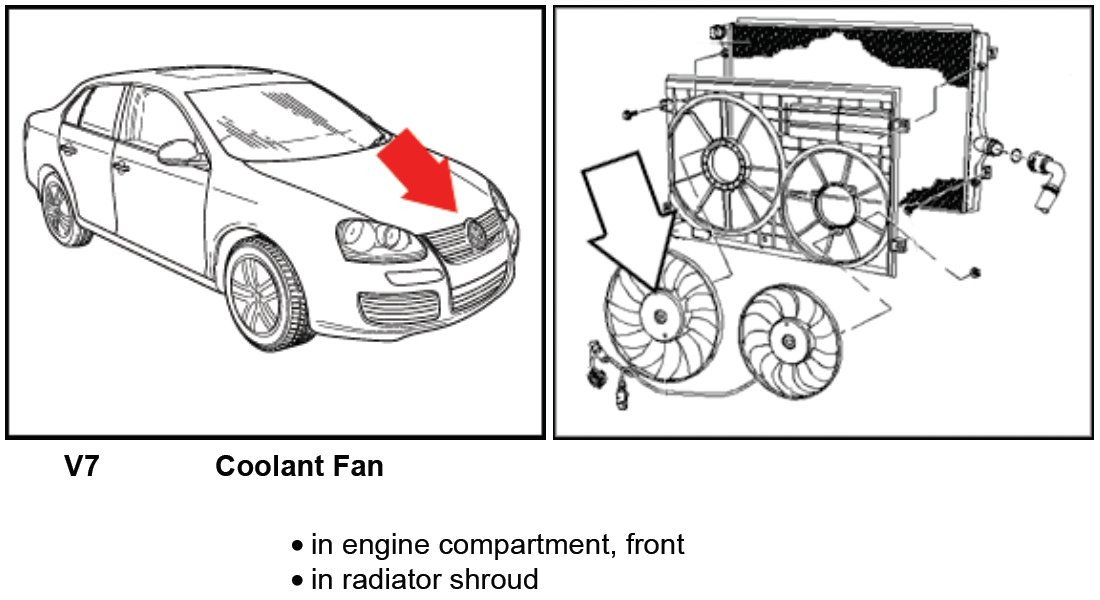 V7 Coolant Fan

• in engine compartment, front
• in radiator shroud