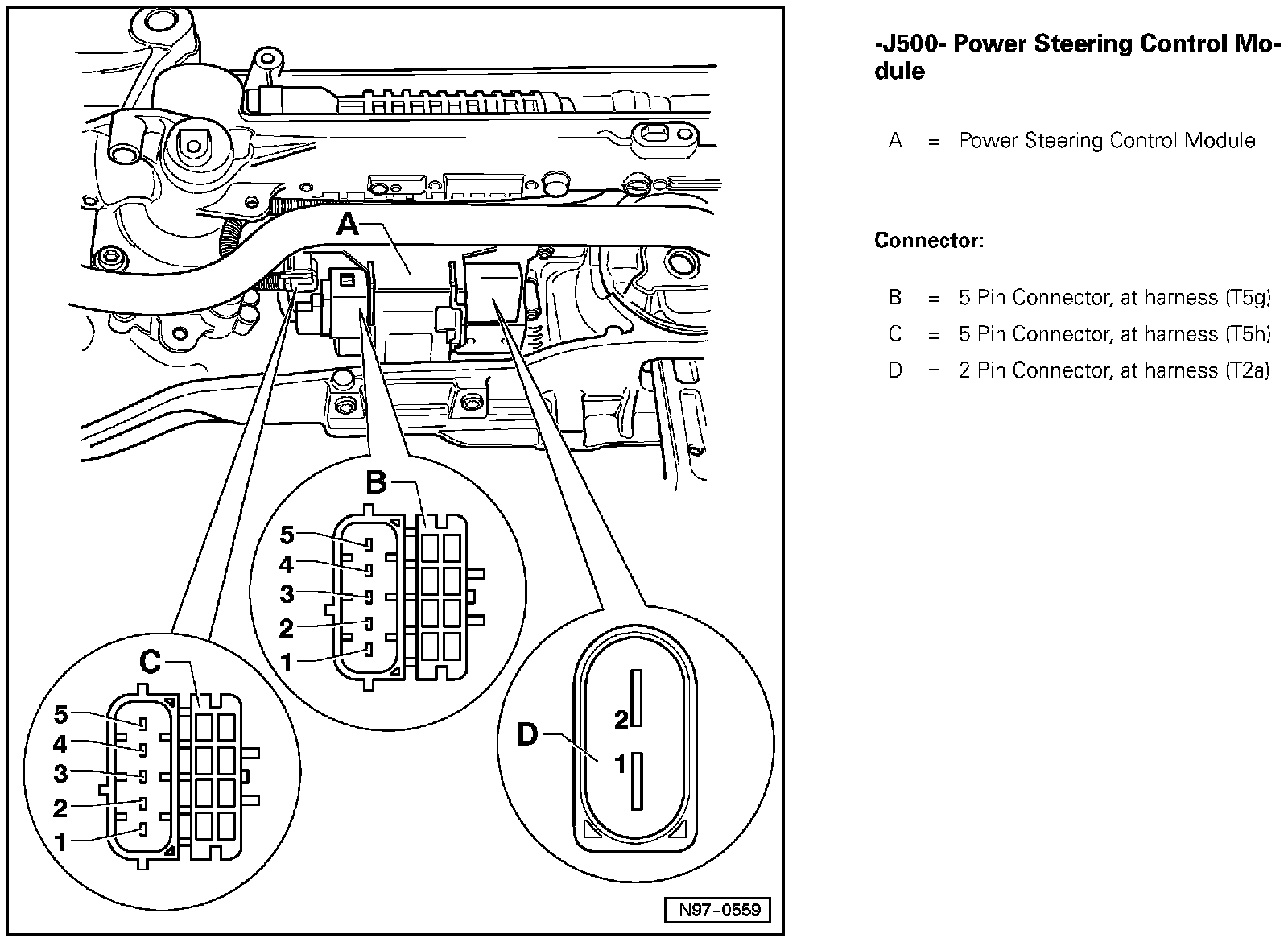 A

B

5
4
3
2
1

C

5
4
3
2
1

D

2
1

N97-0559

-J500- Power Steering Control Module

A = Power Steering Control Module

Connector:

B = 5 Pin Connector, at harness (T5g)

C = 5 Pin Connector, at harness (T5h)

D = 2 Pin Connector, at harness (T2a)