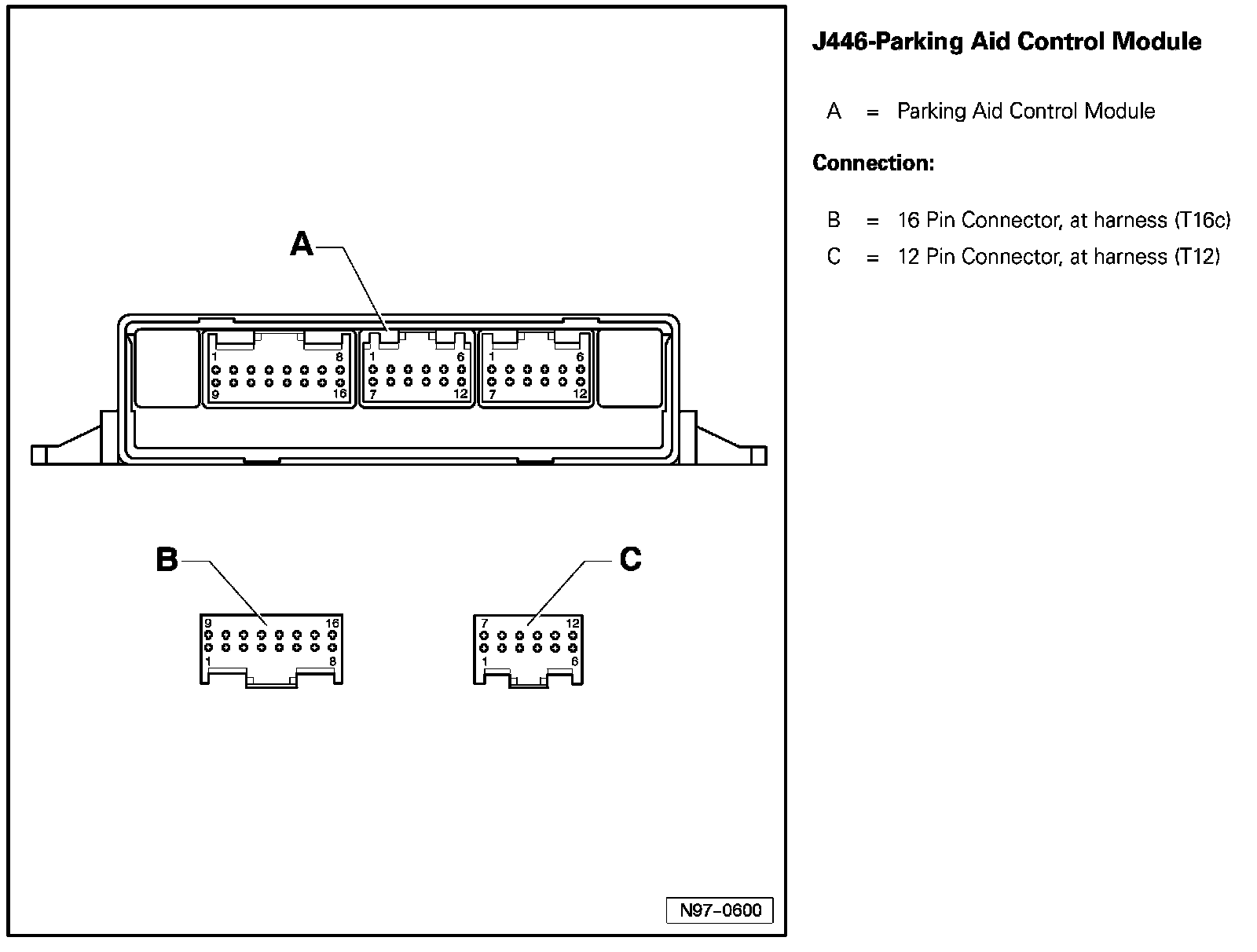 A

1 8
9 16

1 6
7 12

1 6
7 12

B

9 16
1 8

C

7 12
1 6

N97-0600

J446-Parking Aid Control Module

A = Parking Aid Control Module

Connection:

B = 16 Pin Connector, at harness (T16c)
C = 12 Pin Connector, at harness (T12)