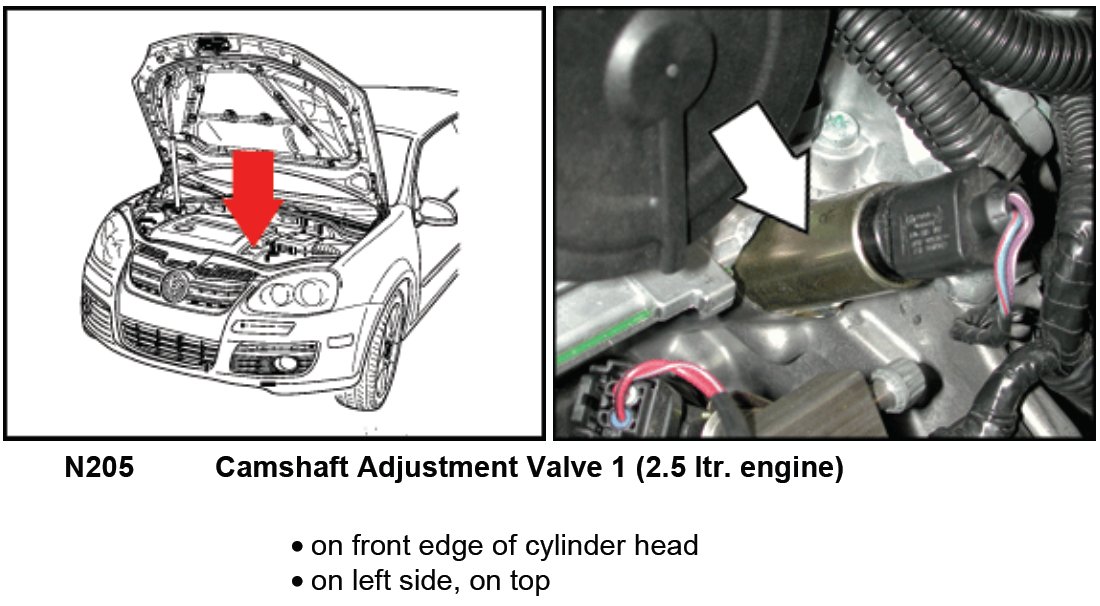 N205 Camshaft Adjustment Valve 1 (2.5 ltr. engine)

• on front edge of cylinder head
• on left side, on top