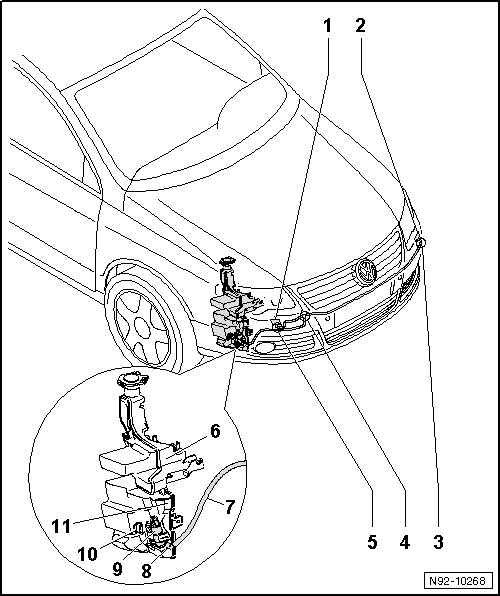 1
2
6
7
11
10
9
8
5
4
3
N92-10268