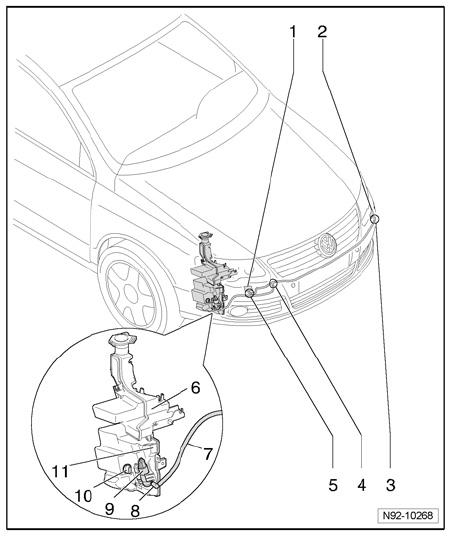 1
2
6
7
11
10
9
8
5
4
3
N92-10268