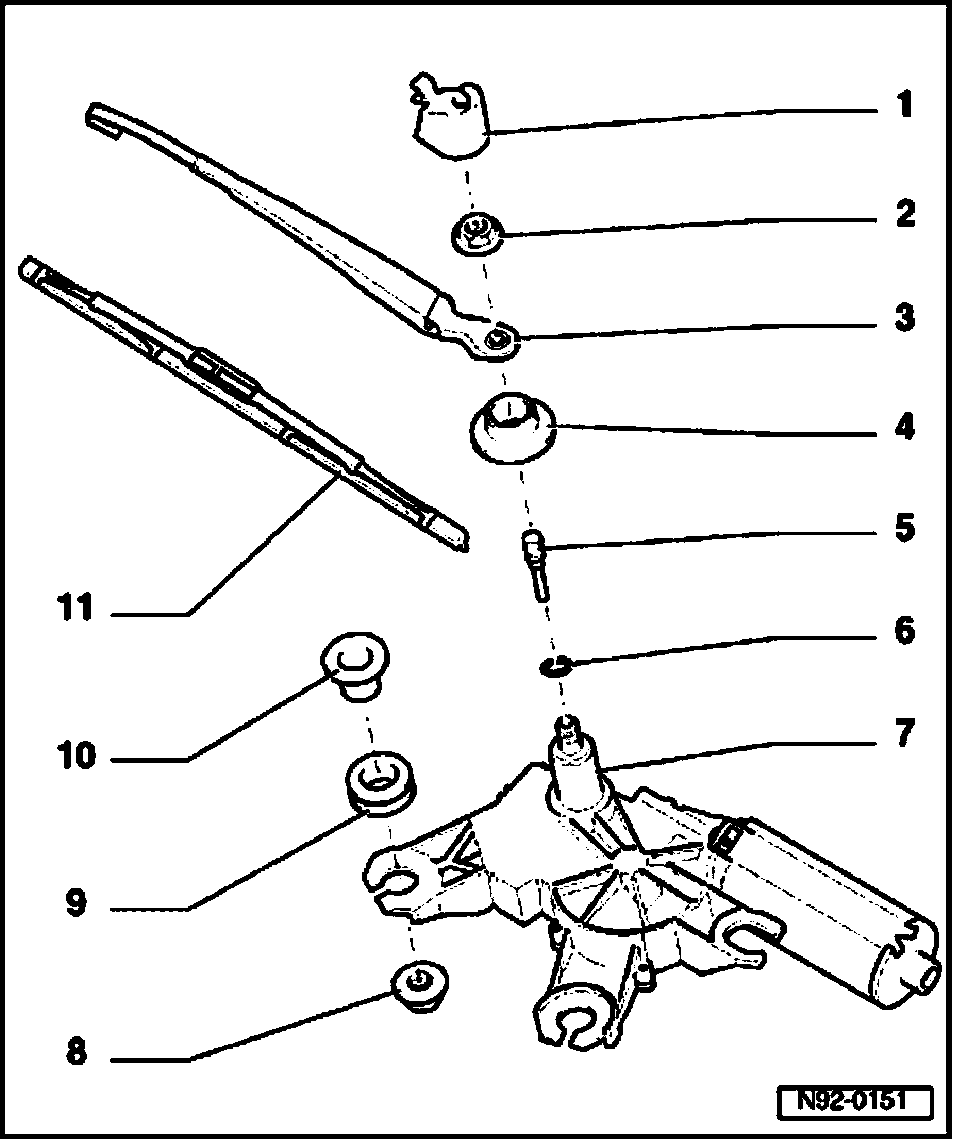 1
2
3
4
5
6
7
11
10
9
8
N92-0151