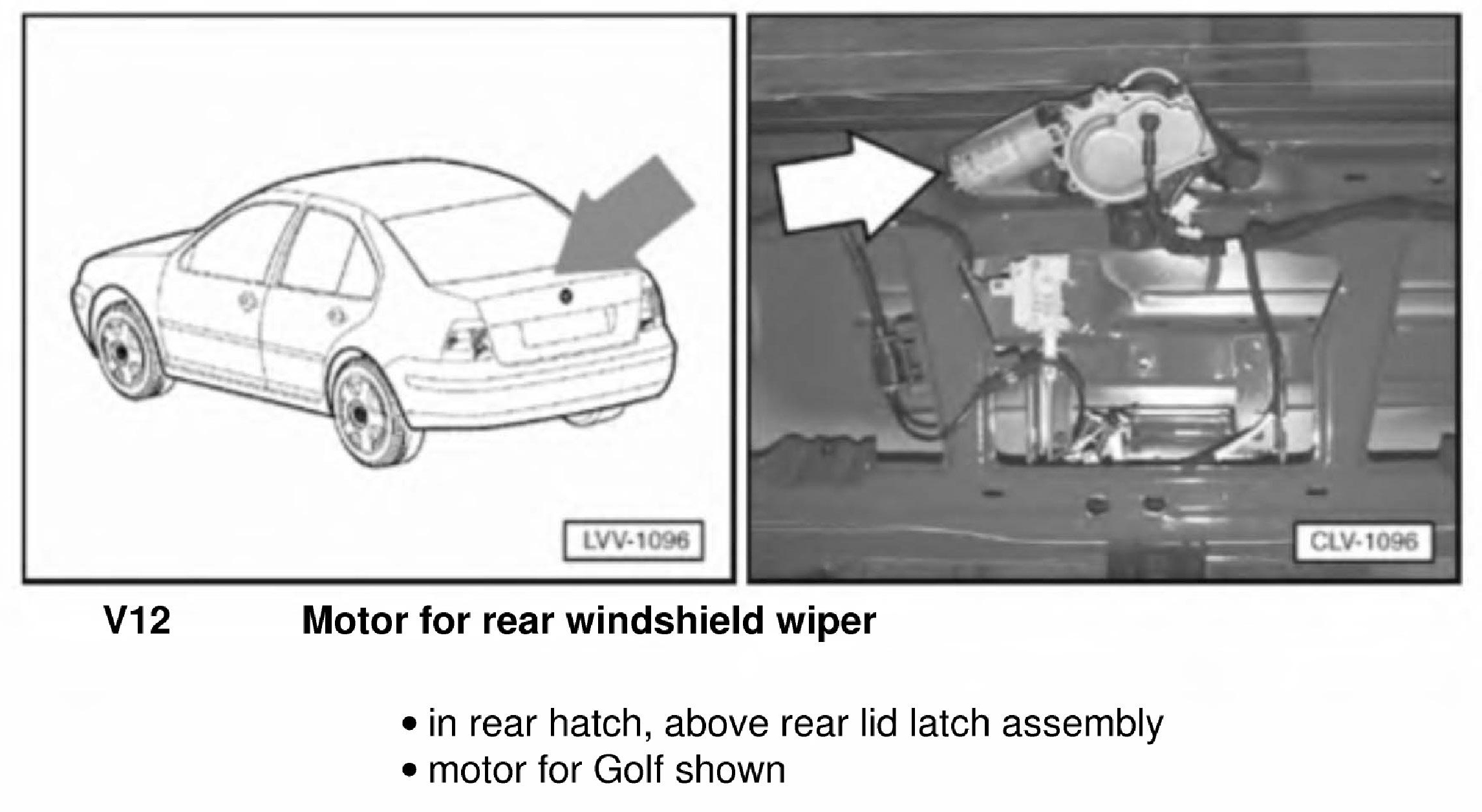 LVV-1096

CLV-1096

V12 Motor for rear windshield wiper

• in rear hatch, above rear lid latch assembly
• motor for Golf shown